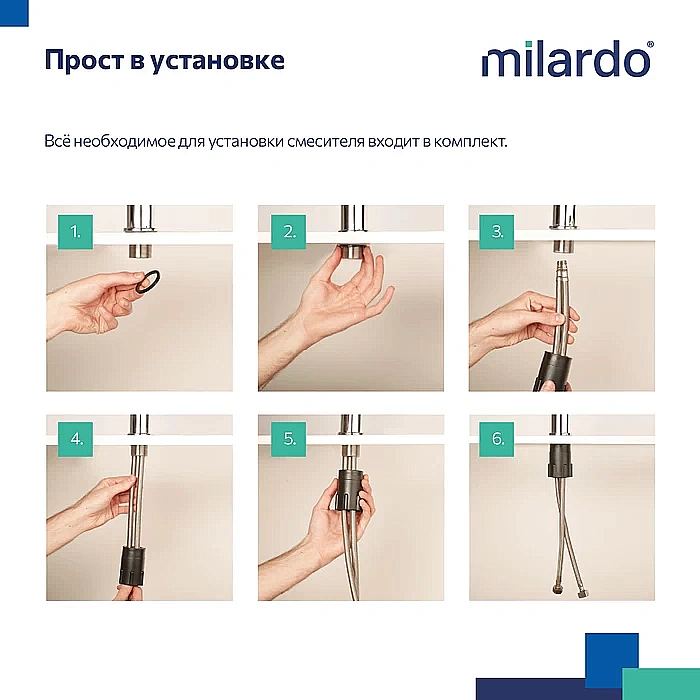 Прост в установке

milardo®

Всё необходимое для установки смесителя входит в комплект.

1.

2.

3.

4.

5.

6.