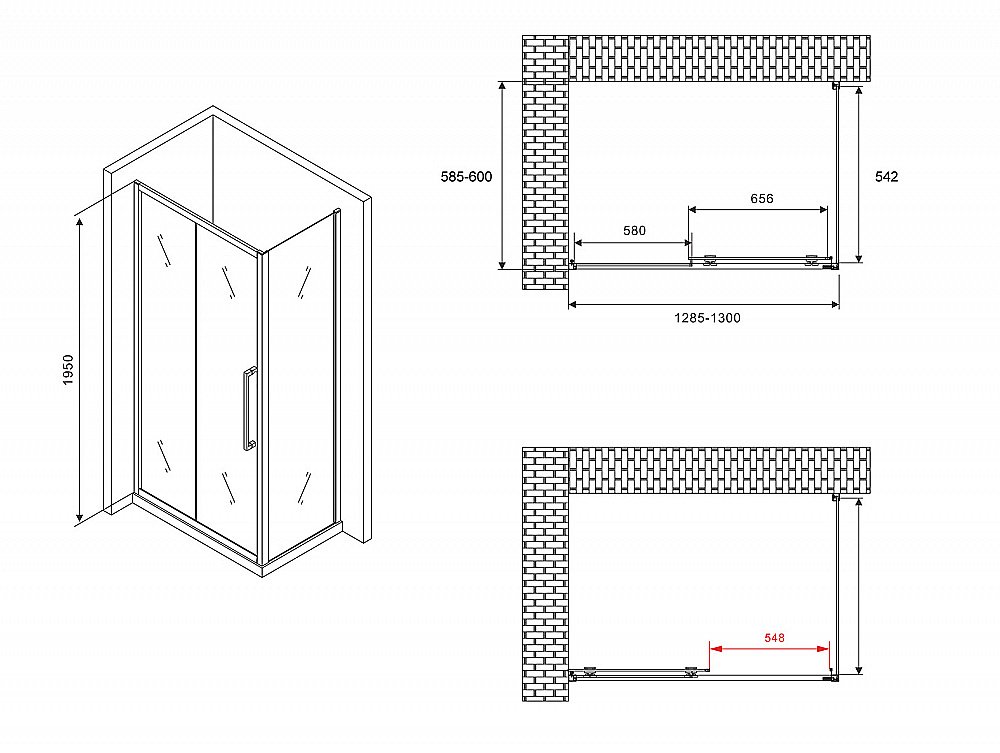 1950

585-600

580

656

542

1285-1300

548