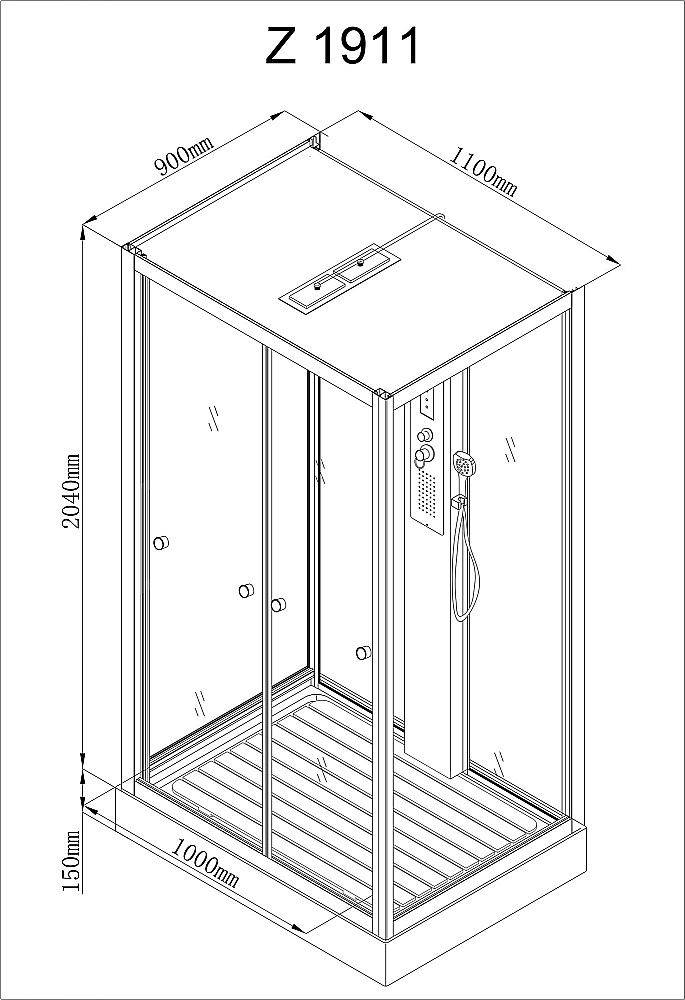 Z 1911

900mm

1100mm

2040mm

150mm

1000mm