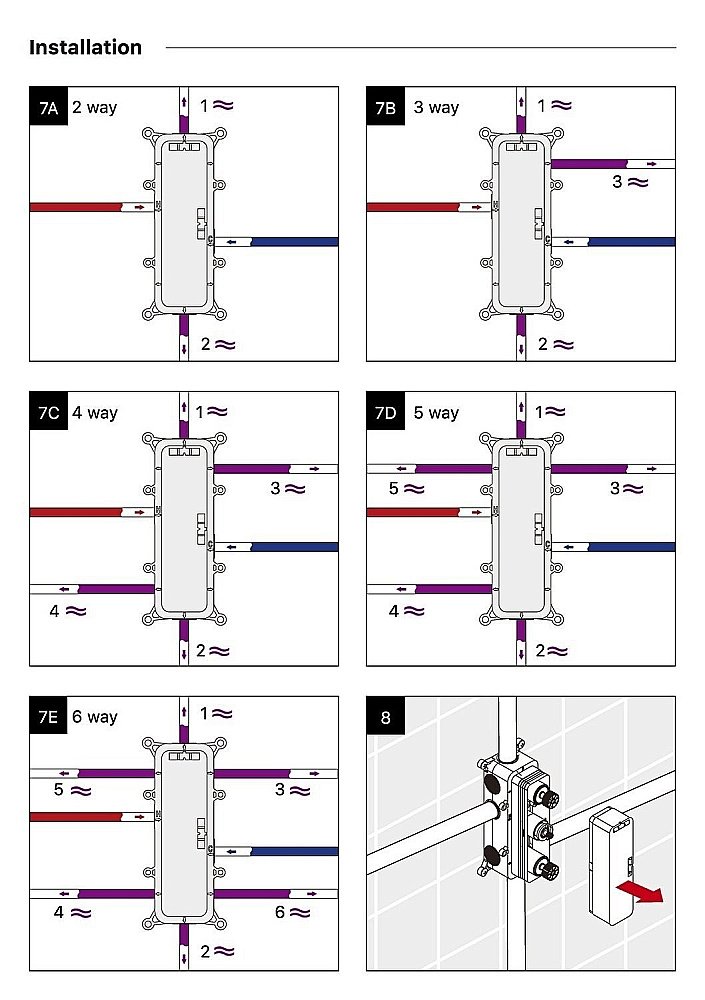 Installation

7A 2 way

1 ≈

2 ≈

7B 3 way

1 ≈

3 ≈

2 ≈

7C 4 way

1 ≈

3 ≈

4 ≈

2 ≈

7D 5 way

1 ≈

5 ≈

3 ≈

4 ≈

2 ≈

7E 6 way

1 ≈

5 ≈

3 ≈

4 ≈

6 ≈

2 ≈

8