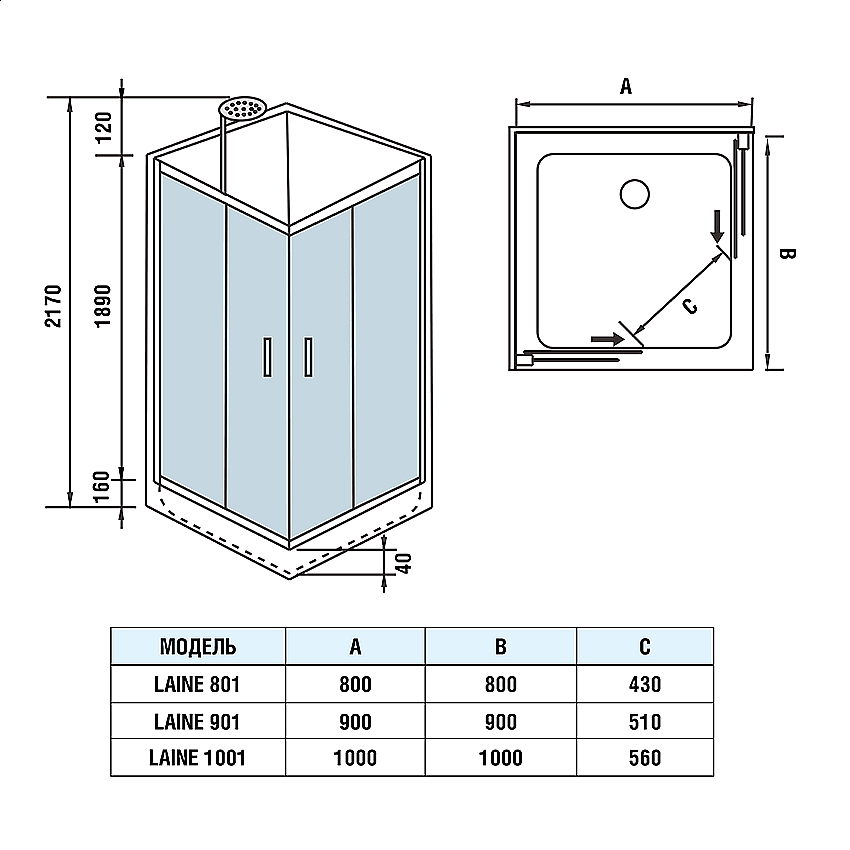 2170
120
1890
160
40

A
B
C

| МОДЕЛЬ | A | B | C |
|---|---|---|---|
| LAINE 801 | 800 | 800 | 430 |
| LAINE 901 | 900 | 900 | 510 |
| LAINE 1001 | 1000 | 1000 | 560 |