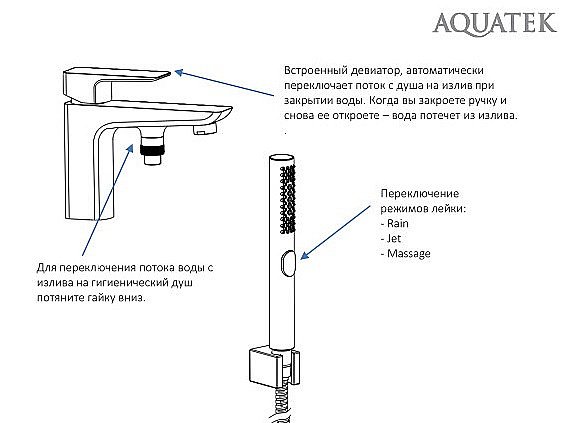 AQUATEK

Встроенный девиатор, автоматически переключает поток с душа на излив при закрытии воды. Когда вы закроете ручку и снова ее откроете – вода потечет из излива.
.

Переключение режимов лейки:
- Rain
- Jet
- Massage

Для переключения потока воды с излива на гигиенический душ потяните гайку вниз.