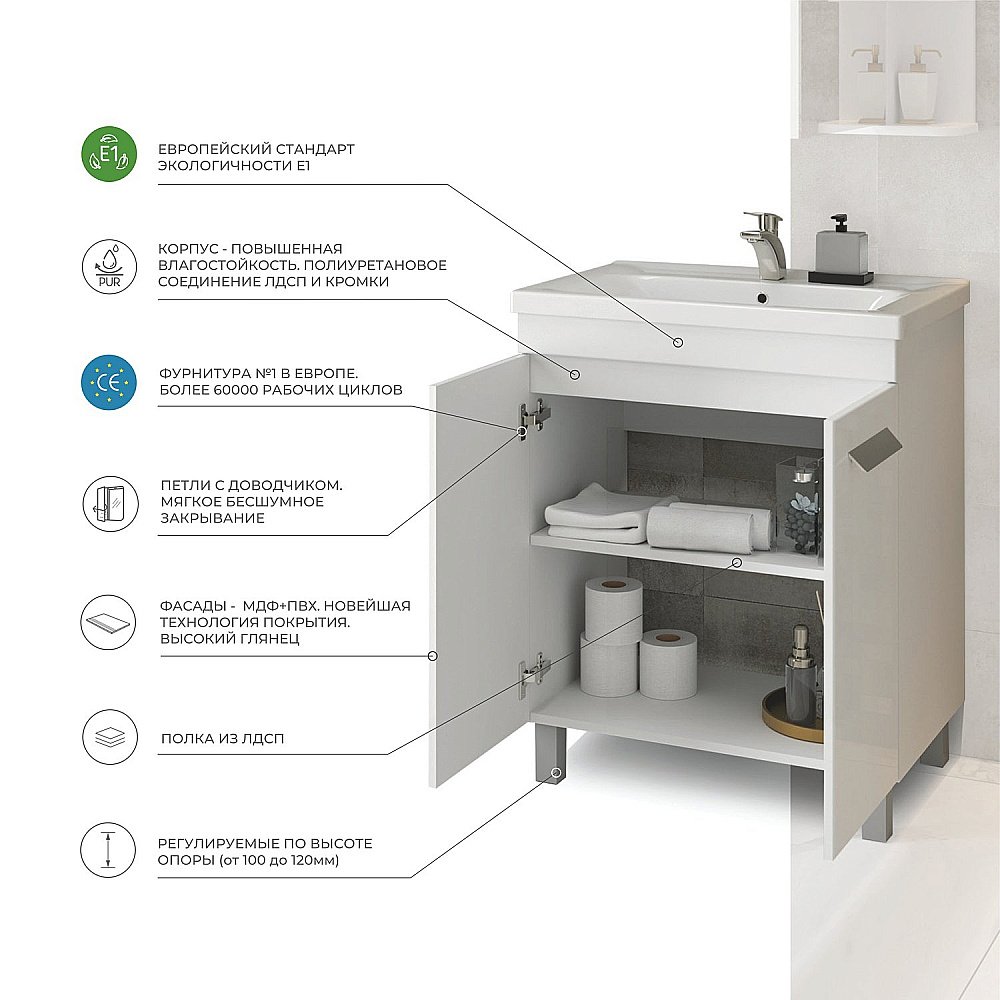 E1

ЕВРОПЕЙСКИЙ СТАНДАРТ ЭКОЛОГИЧНОСТИ E1

PUR

КОРПУС - ПОВЫШЕННАЯ ВЛАГОСТОЙКОСТЬ. ПОЛИУРЕТАНОВОЕ СОЕДИНЕНИЕ ЛДСП И КРОМКИ

CE

ФУРНИТУРА №1 В ЕВРОПЕ. БОЛЕЕ 60000 РАБОЧИХ ЦИКЛОВ

ПЕТЛИ С ДОВОДЧИКОМ. МЯГКОЕ БЕСШУМНОЕ ЗАКРЫВАНИЕ

ФАСАДЫ - МДФ+ПВХ. НОВЕЙШАЯ ТЕХНОЛОГИЯ ПОКРЫТИЯ. ВЫСОКИЙ ГЛЯНЕЦ

ПОЛКА ИЗ ЛДСП

РЕГУЛИРУЕМЫЕ ПО ВЫСОТЕ ОПОРЫ (от 100 до 120мм)