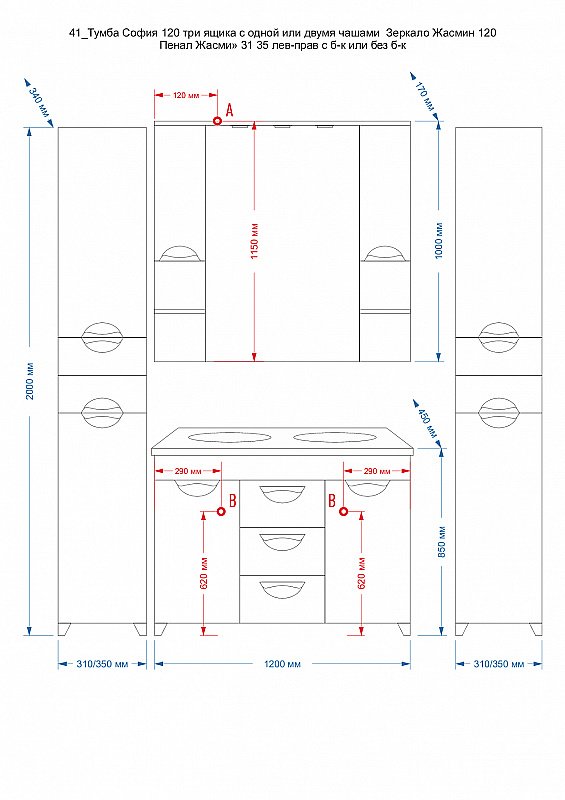 41_Тумба София 120 три ящика с одной или двумя чашами Зеркало Жасмин 120 Пенал Жасми» 31 35 лев-прав с б-к или без б-к

340 мм
120 мм
A
170 мм
1150 мм
1000 мм
2000 мм
450 мм
290 мм
290 мм
B
B
620 мм
620 мм
850 мм
310/350 мм
1200 мм
310/350 мм