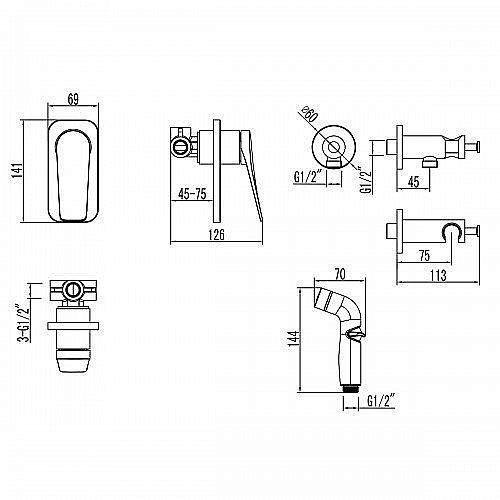 69
141
45-75
126
⌀60
G1/2"
G1/2"
45
75
113
3-G1/2"
70
144
G1/2"