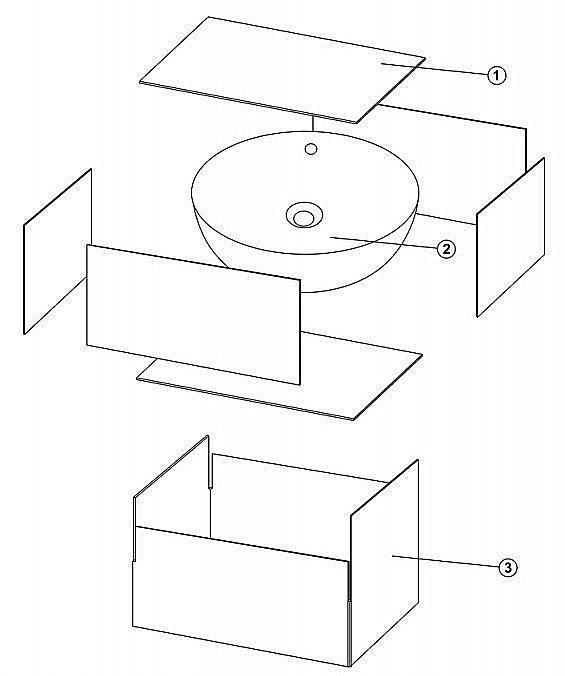 1
2
3