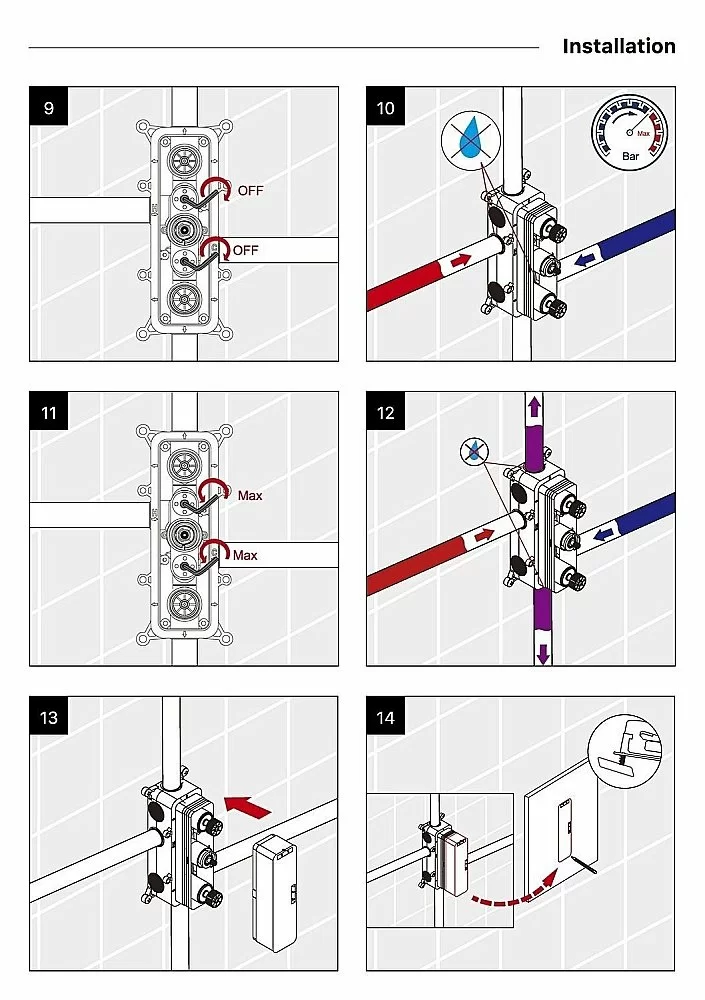 Installation

9

OFF

OFF

10

Max

Bar

11

Max

Max

12

13

14