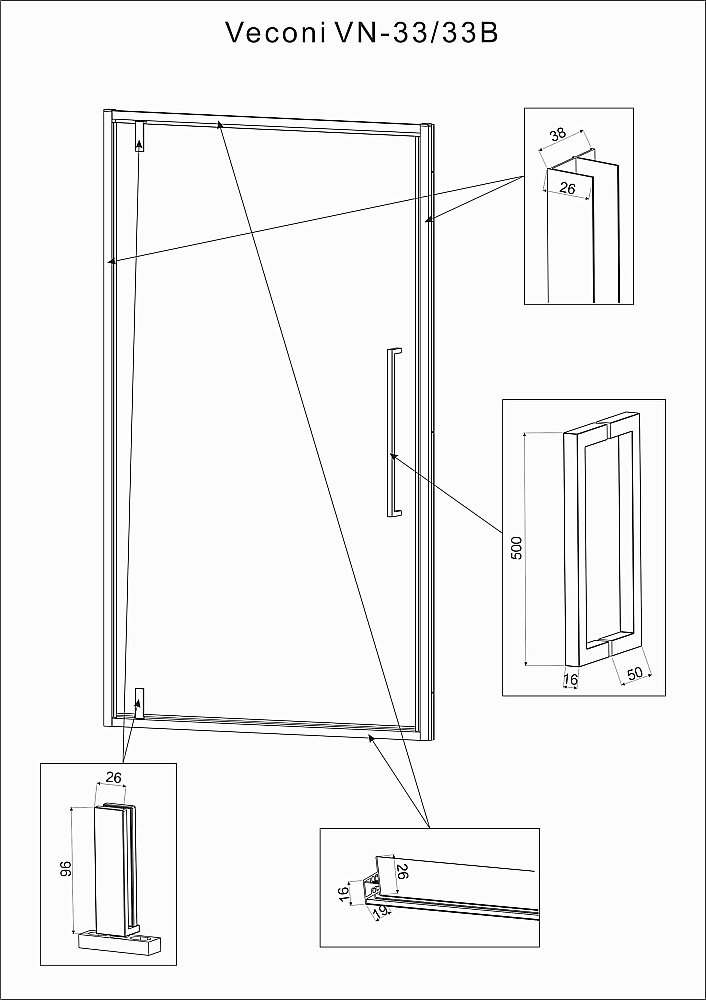 Veconi VN-33/33B

38
26

500
16
50

26
96

26
16
19