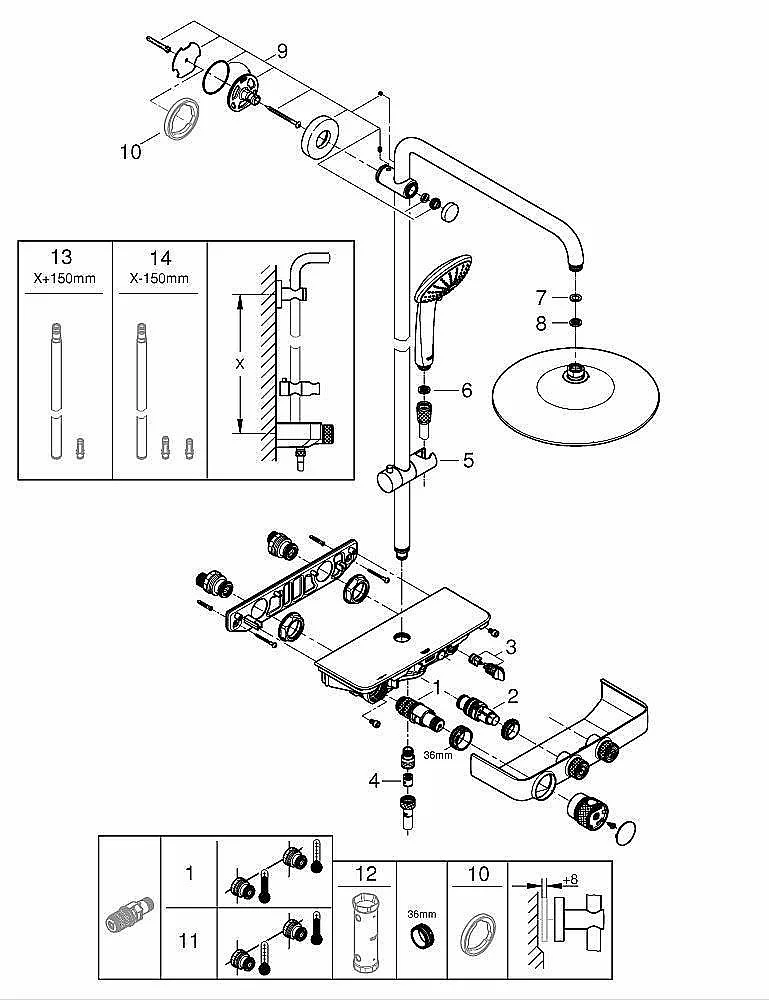 9
10
13
X+150mm
14
X-150mm
X
7
8
6
5
3
1
2
36mm
4
1
11
12
36mm
10
+8