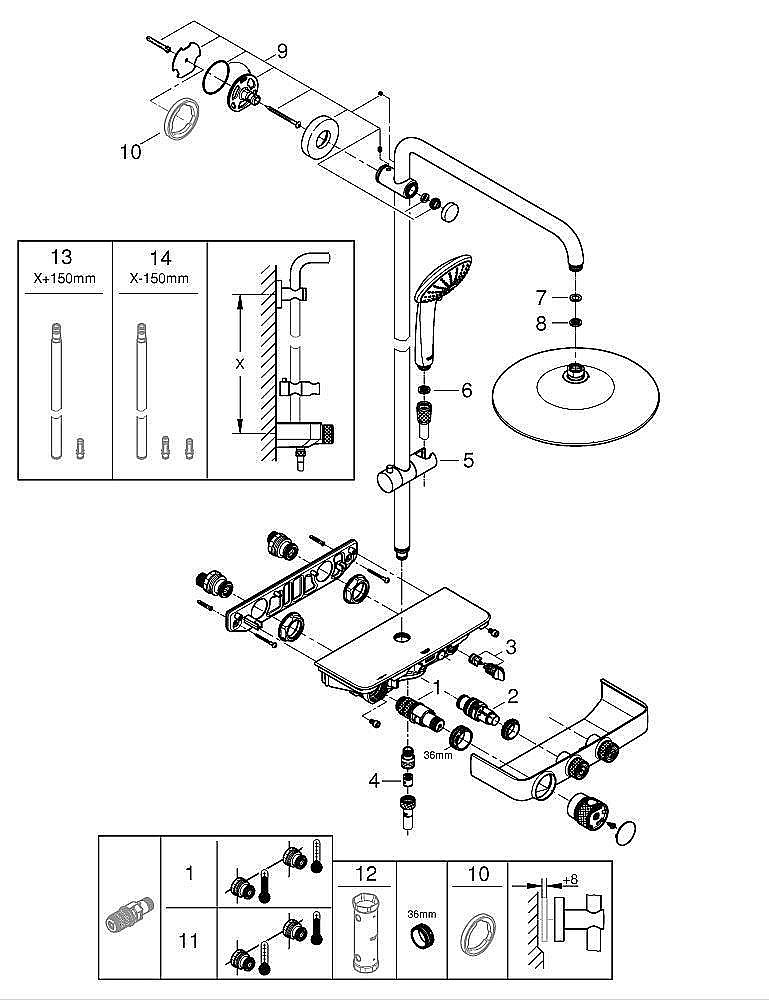 9

10

13
X+150mm

14
X-150mm

X

7

8

6

5

3

1

2

36mm

4

1

11

12

36mm

10

+8