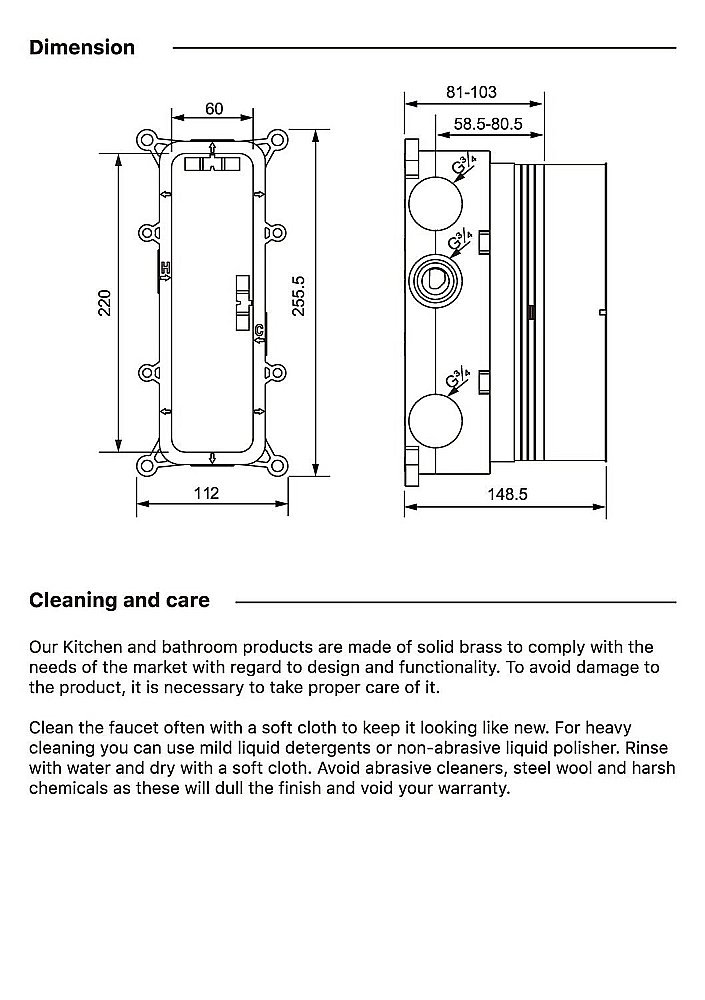 Dimension

60

220

255.5

112

81-103

58.5-80.5

$G\frac{3}{4}$

$G\frac{3}{4}$

$G\frac{3}{4}$

148.5

Cleaning and care

Our Kitchen and bathroom products are made of solid brass to comply with the needs of the market with regard to design and functionality. To avoid damage to the product, it is necessary to take proper care of it.

Clean the faucet often with a soft cloth to keep it looking like new. For heavy cleaning you can use mild liquid detergents or non-abrasive liquid polisher. Rinse with water and dry with a soft cloth. Avoid abrasive cleaners, steel wool and harsh chemicals as these will dull the finish and void your warranty.