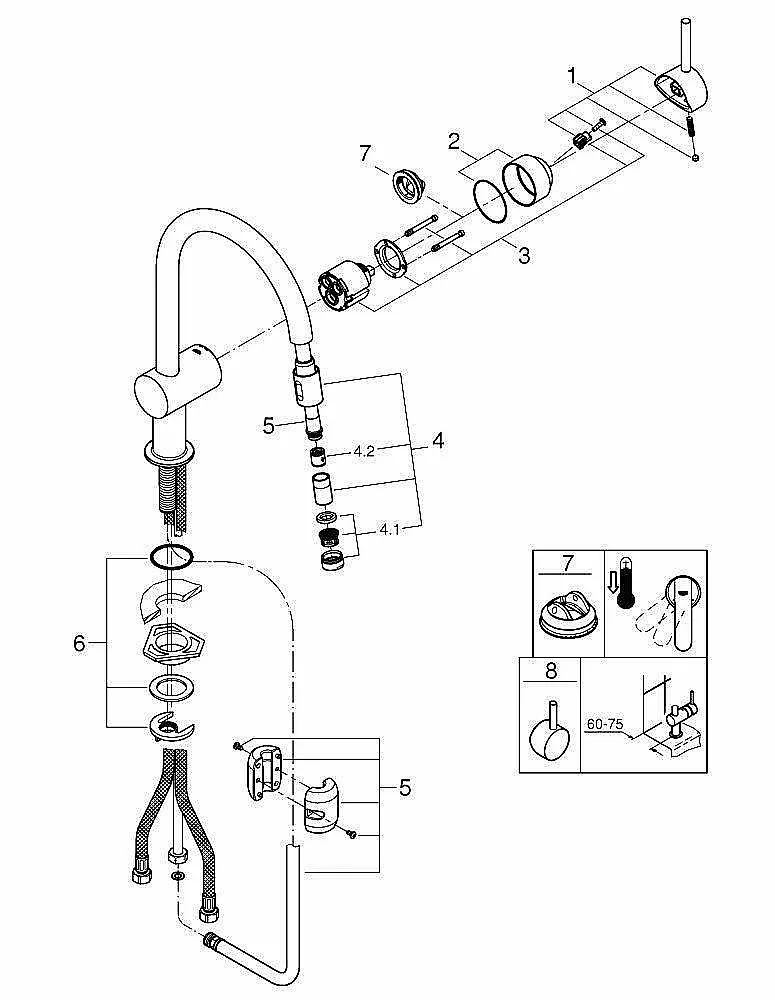 1
7
2
3
5
4.2
4
4.1
6
5
7
8
60-75