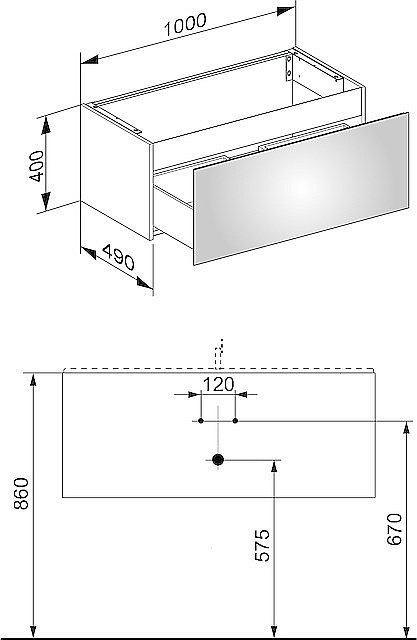 1000
400
490
120
860
575
670