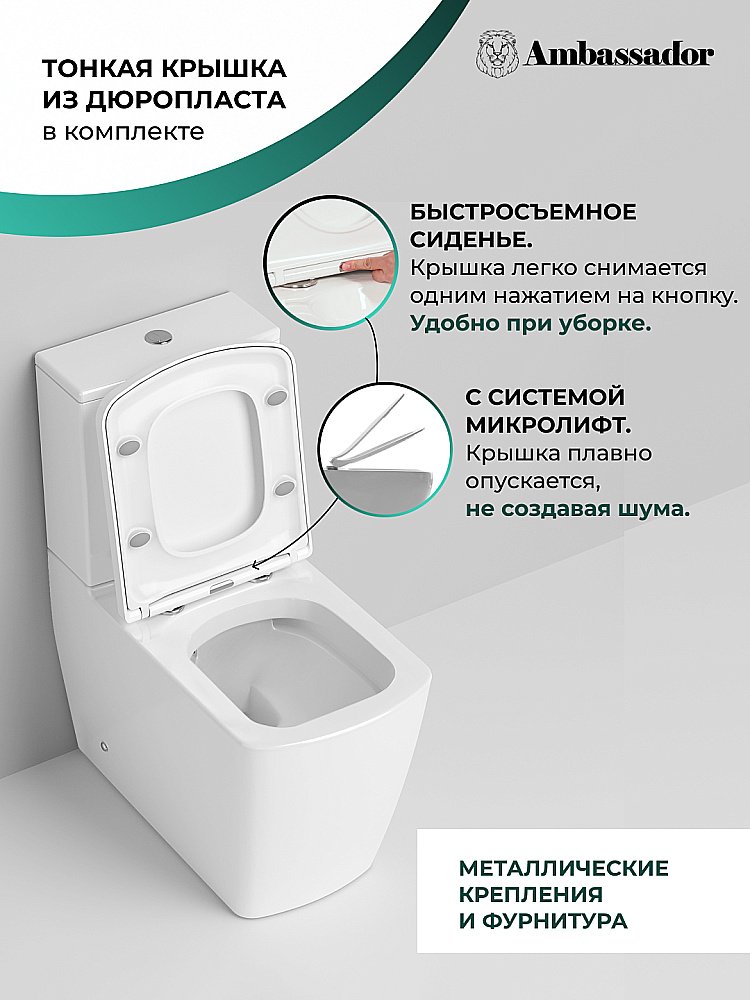 ТОНКАЯ КРЫШКА ИЗ ДЮРОПЛАСТА в комплекте

Ambassador

БЫСТРОСЪЕМНОЕ СИДЕНЬЕ.
Крышка легко снимается одним нажатием на кнопку.
Удобно при уборке.

С СИСТЕМОЙ МИКРОЛИФТ.
Крышка плавно опускается, не создавая шума.

МЕТАЛЛИЧЕСКИЕ КРЕПЛЕНИЯ И ФУРНИТУРА