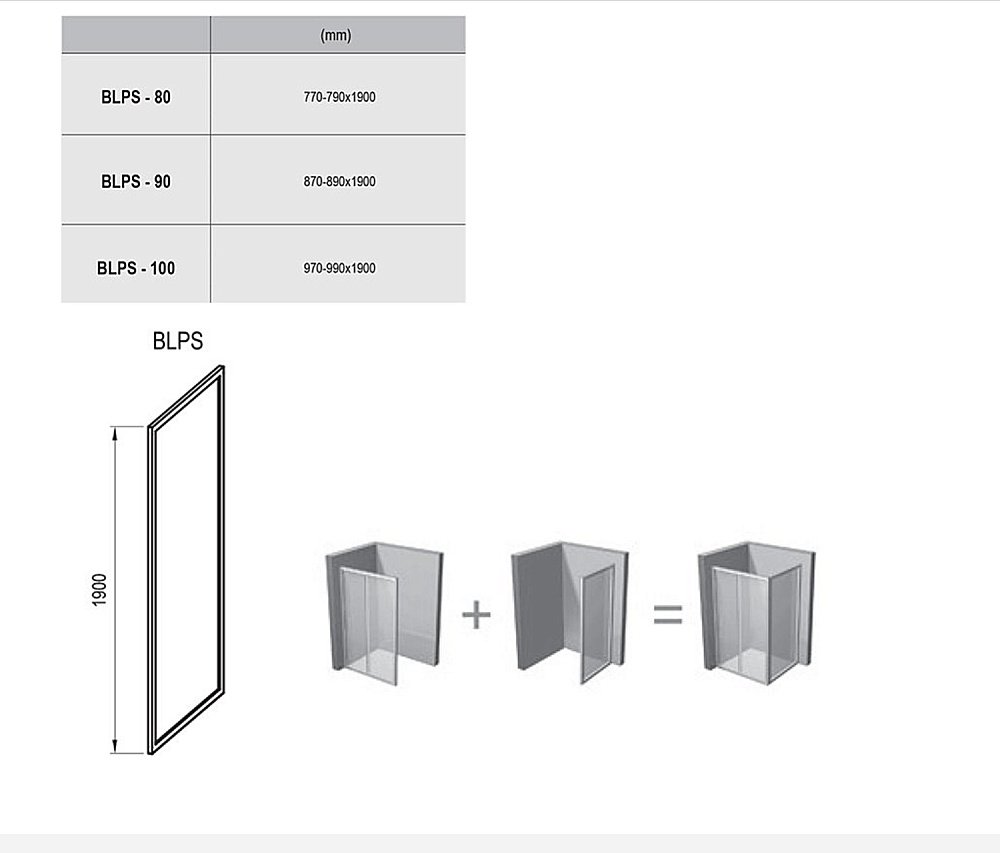 | | (mm) |
|---|---|
| BLPS - 80 | 770-790x1900 |
| BLPS - 90 | 870-890x1900 |
| BLPS - 100 | 970-990x1900 |

BLPS

1900

+

=