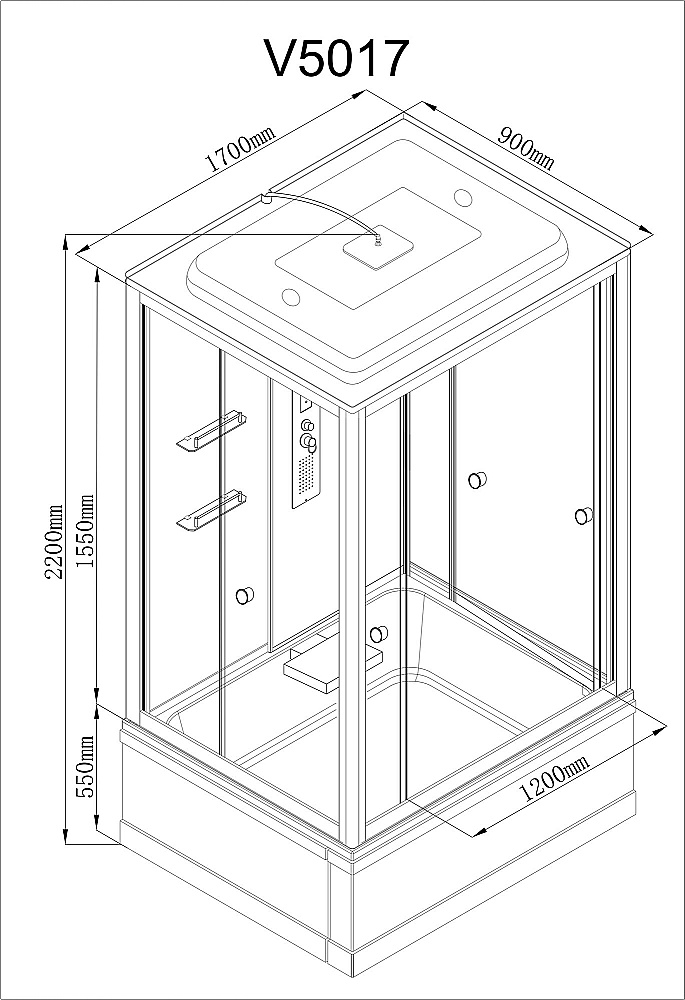 V5017

1700mm

900mm

2200mm

1550mm

550mm

1200mm