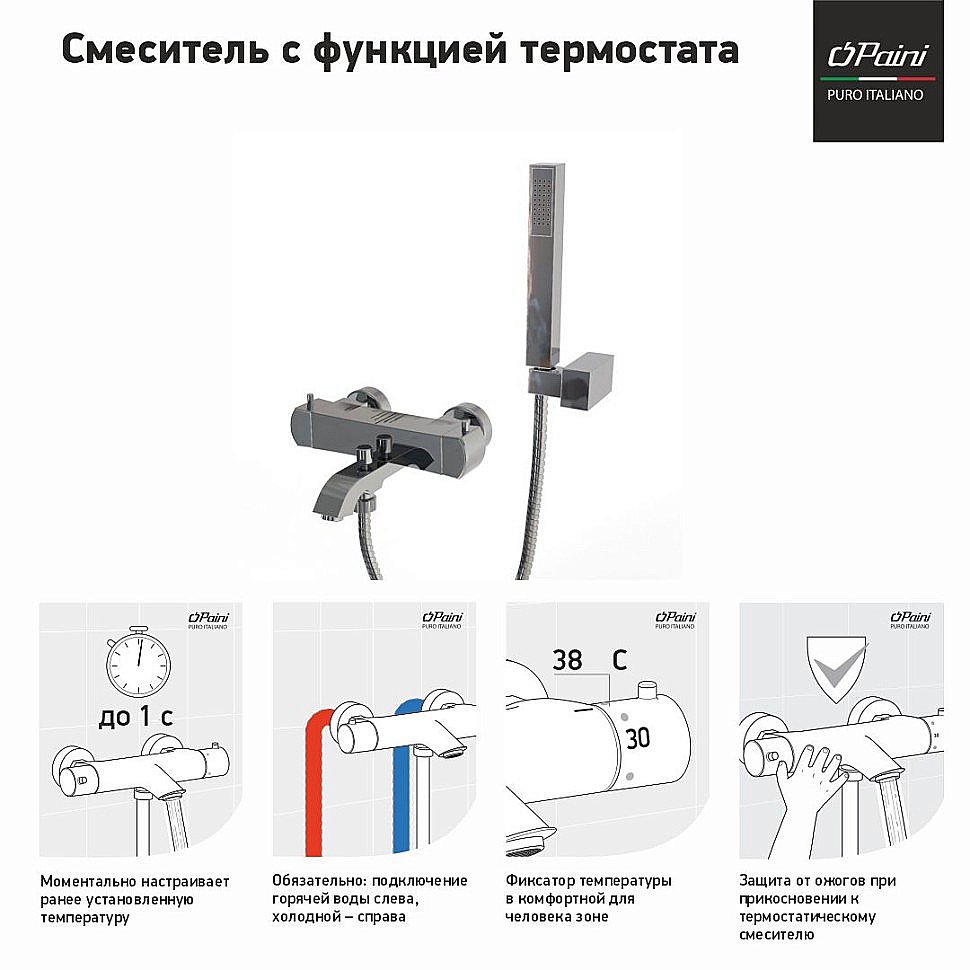 Смеситель с функцией термостата

Paini
PURO ITALIANO

Paini
PURO ITALIANO

до 1 с

Моментально настраивает ранее установленную температуру

Paini
PURO ITALIANO

Обязательно: подключение горячей воды слева, холодной – справа

Paini
PURO ITALIANO

38 C

30

Фиксатор температуры в комфортной для человека зоне

Paini
PURO ITALIANO

Защита от ожогов при прикосновении к термостатическому смесителю