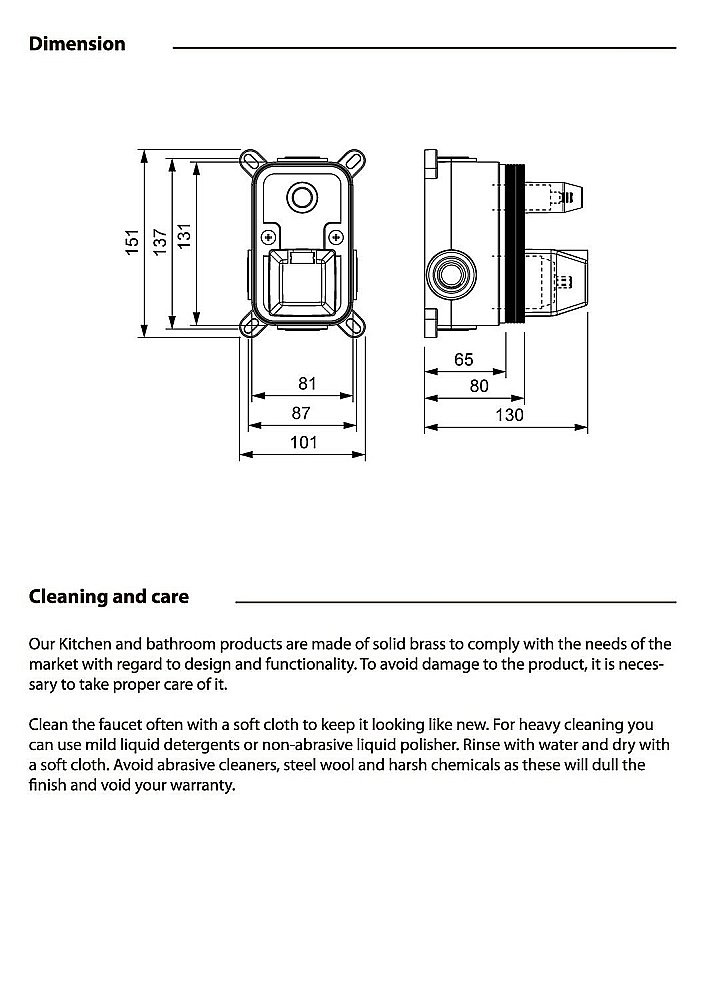 Dimension

151
137
131
81
87
101
65
80
130

Cleaning and care

Our Kitchen and bathroom products are made of solid brass to comply with the needs of the market with regard to design and functionality. To avoid damage to the product, it is necessary to take proper care of it.

Clean the faucet often with a soft cloth to keep it looking like new. For heavy cleaning you can use mild liquid detergents or non-abrasive liquid polisher. Rinse with water and dry with a soft cloth. Avoid abrasive cleaners, steel wool and harsh chemicals as these will dull the finish and void your warranty.