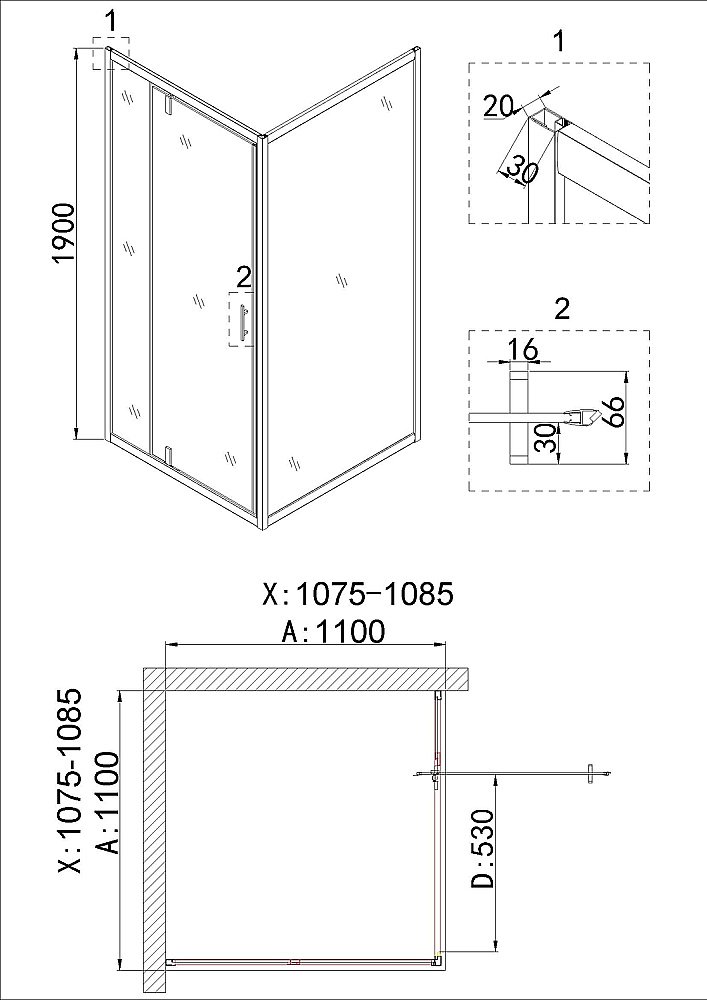 1
1900
2
1
20
30
2
16
66
30
X:1075-1085
A:1100
X:1075-1085
A:1100
D:530