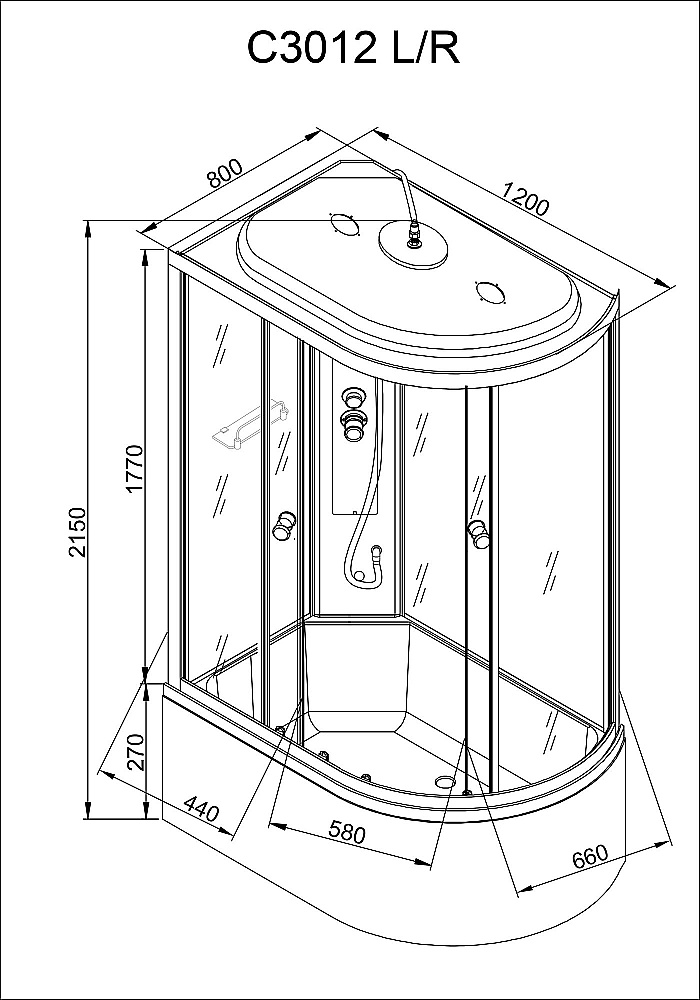 C3012 L/R

800
1200
2150
1770
270
440
580
660