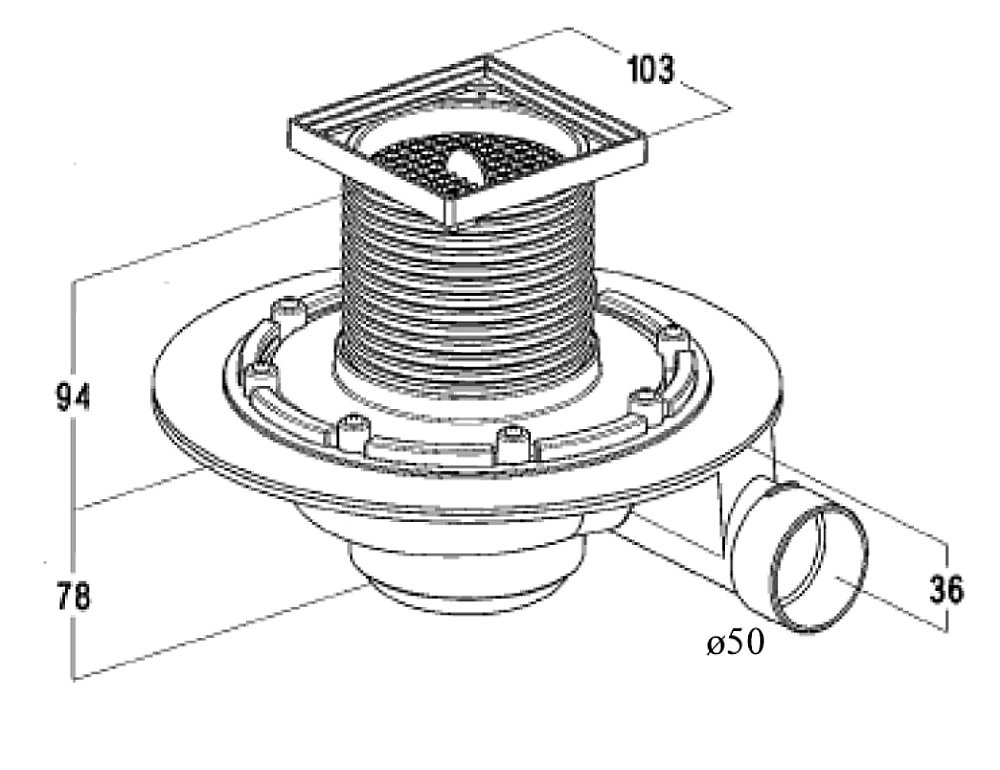 103

94

78

36

ø50