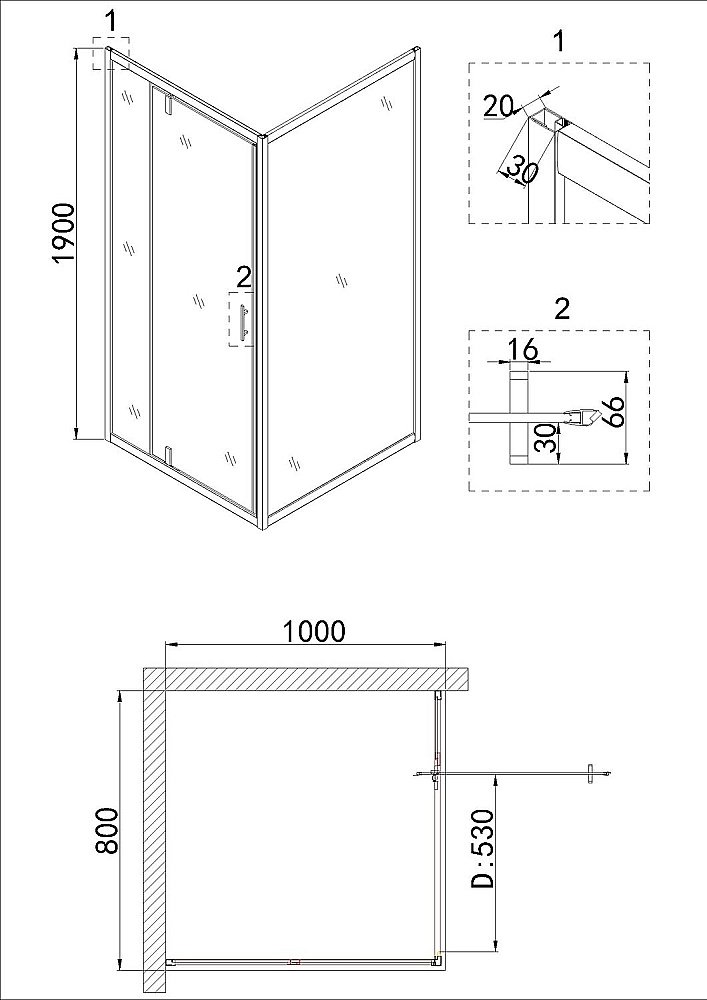 1
1900
2
1
20
30
2
16
66
30
1000
800
D:530