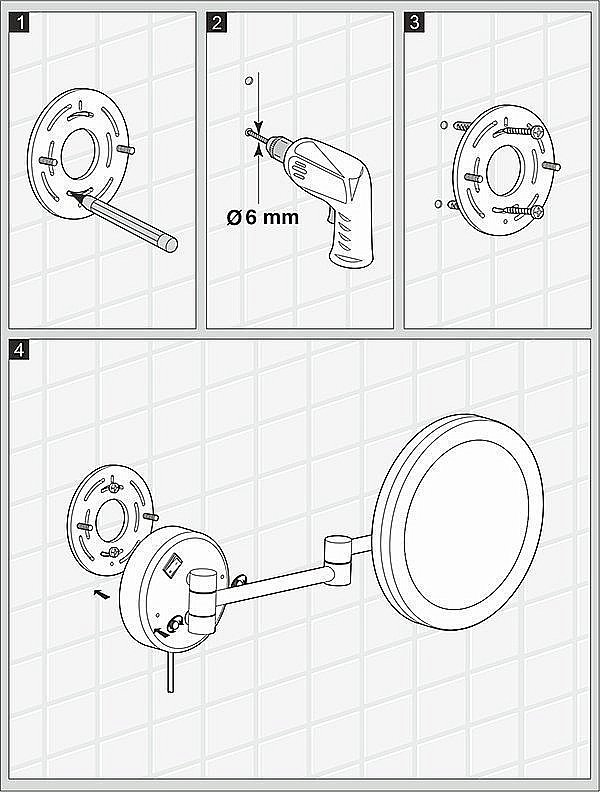 1

2

Ø 6 mm

3

4