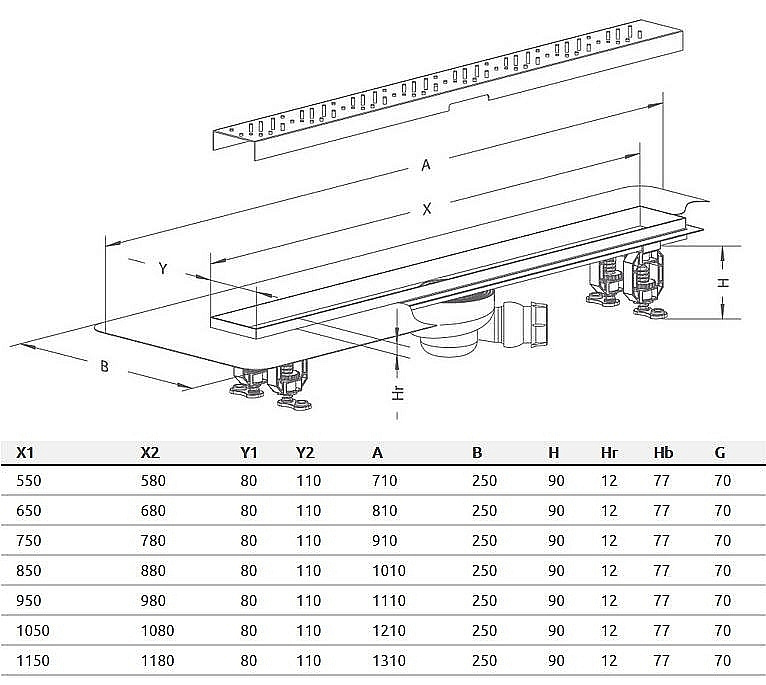 A

X

Y

H

B

Hr

| X1 | X2 | Y1 | Y2 | A | B | H | Hr | Hb | G |
|---|---|---|---|---|---|---|---|---|---|
| 550 | 580 | 80 | 110 | 710 | 250 | 90 | 12 | 77 | 70 |
| 650 | 680 | 80 | 110 | 810 | 250 | 90 | 12 | 77 | 70 |
| 750 | 780 | 80 | 110 | 910 | 250 | 90 | 12 | 77 | 70 |
| 850 | 880 | 80 | 110 | 1010 | 250 | 90 | 12 | 77 | 70 |
| 950 | 980 | 80 | 110 | 1110 | 250 | 90 | 12 | 77 | 70 |
| 1050 | 1080 | 80 | 110 | 1210 | 250 | 90 | 12 | 77 | 70 |
| 1150 | 1180 | 80 | 110 | 1310 | 250 | 90 | 12 | 77 | 70 |