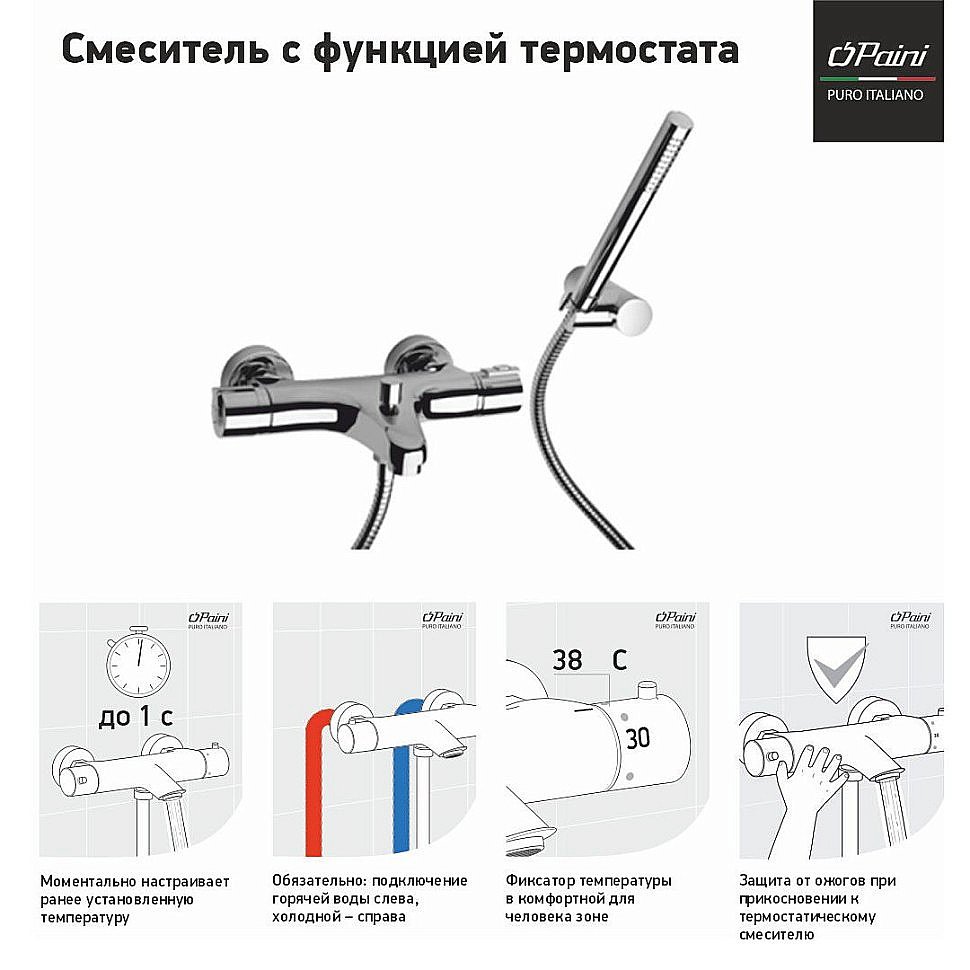 Смеситель с функцией термостата

Paini
PURO ITALIANO

Paini
PURO ITALIANO

до 1 с

Моментально настраивает ранее установленную температуру

Paini
PURO ITALIANO

Обязательно: подключение горячей воды слева, холодной – справа

Paini
PURO ITALIANO

38 C

30

Фиксатор температуры в комфортной для человека зоне

Paini
PURO ITALIANO

Защита от ожогов при прикосновении к термостатическому смесителю