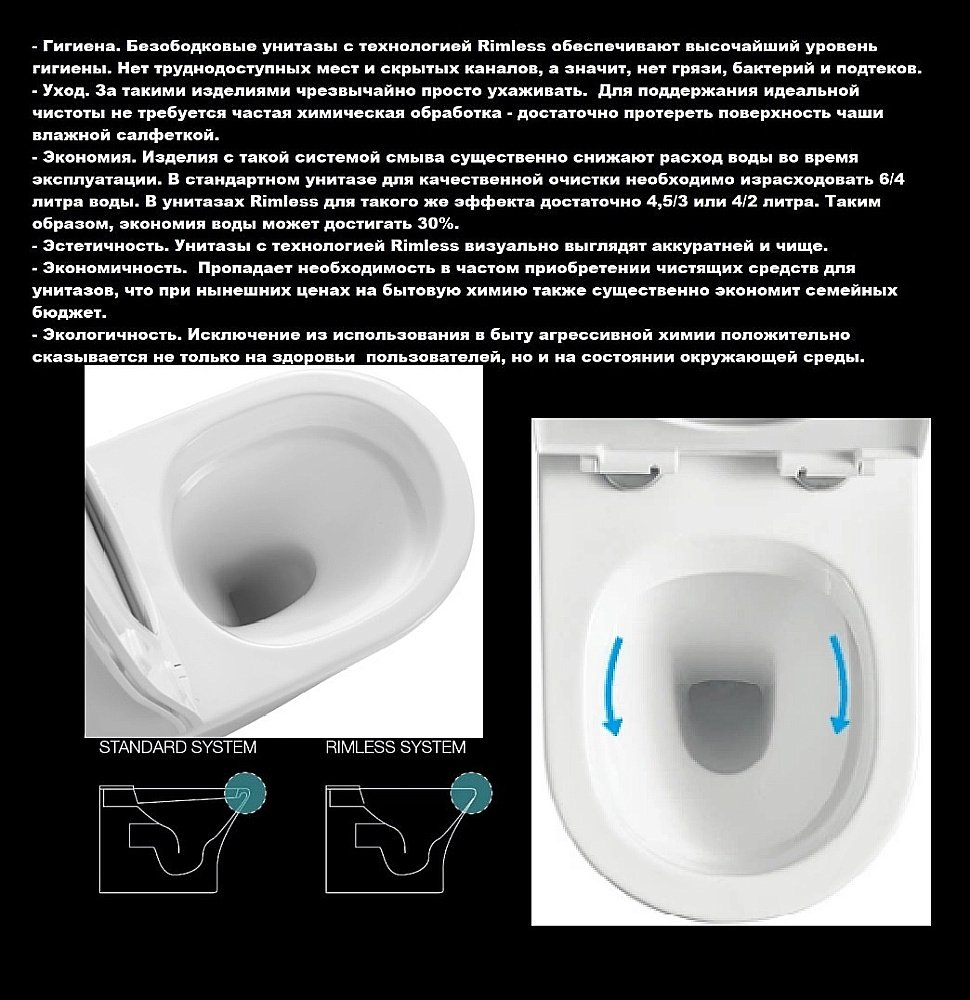 - Гигиена. Безободковые унитазы с технологией Rimless обеспечивают высочайший уровень гигиены. Нет труднодоступных мест и скрытых каналов, а значит, нет грязи, бактерий и подтеков.
- Уход. За такими изделиями чрезвычайно просто ухаживать. Для поддержания идеальной чистоты не требуется частая химическая обработка - достаточно протереть поверхность чаши влажной салфеткой.
- Экономия. Изделия с такой системой смыва существенно снижают расход воды во время эксплуатации. В стандартном унитазе для качественной очистки необходимо израсходовать 6/4 литра воды. В унитазах Rimless для такого же эффекта достаточно 4,5/3 или 4/2 литра. Таким образом, экономия воды может достигать 30%.
- Эстетичность. Унитазы с технологией Rimless визуально выглядят аккуратней и чище.
- Экономичность. Пропадает необходимость в частом приобретении чистящих средств для унитазов, что при нынешних ценах на бытовую химию также существенно экономит семейных бюджет.
- Экологичность. Исключение из использования в быту агрессивной химии положительно сказывается не только на здоровьи пользователей, но и на состоянии окружающей среды.

STANDARD SYSTEM

RIMLESS SYSTEM