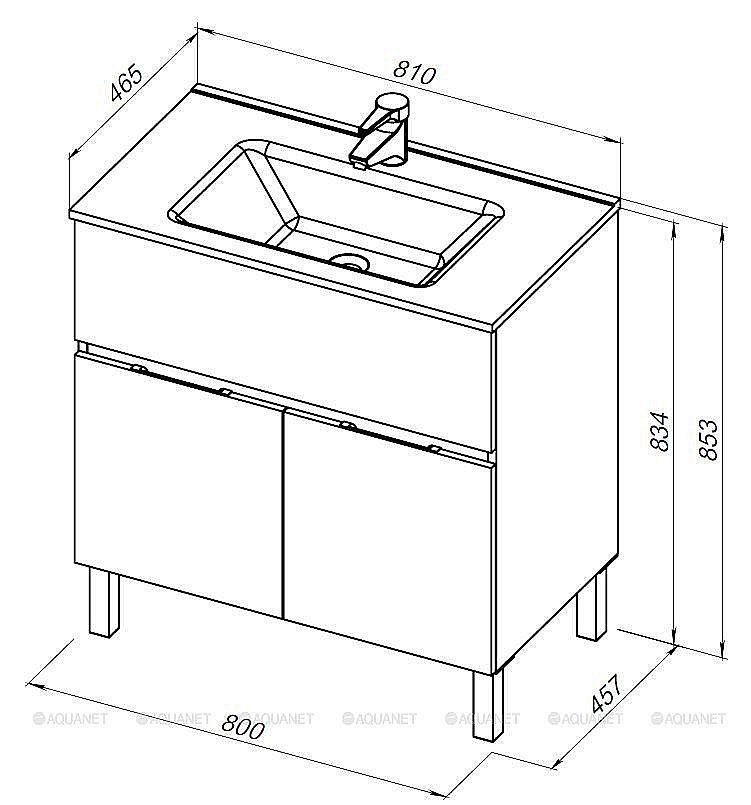 465
810
834
853
457
800
AQUANET AQUANET AQUANET AQUANET AQUANET AQUANET AQUANET