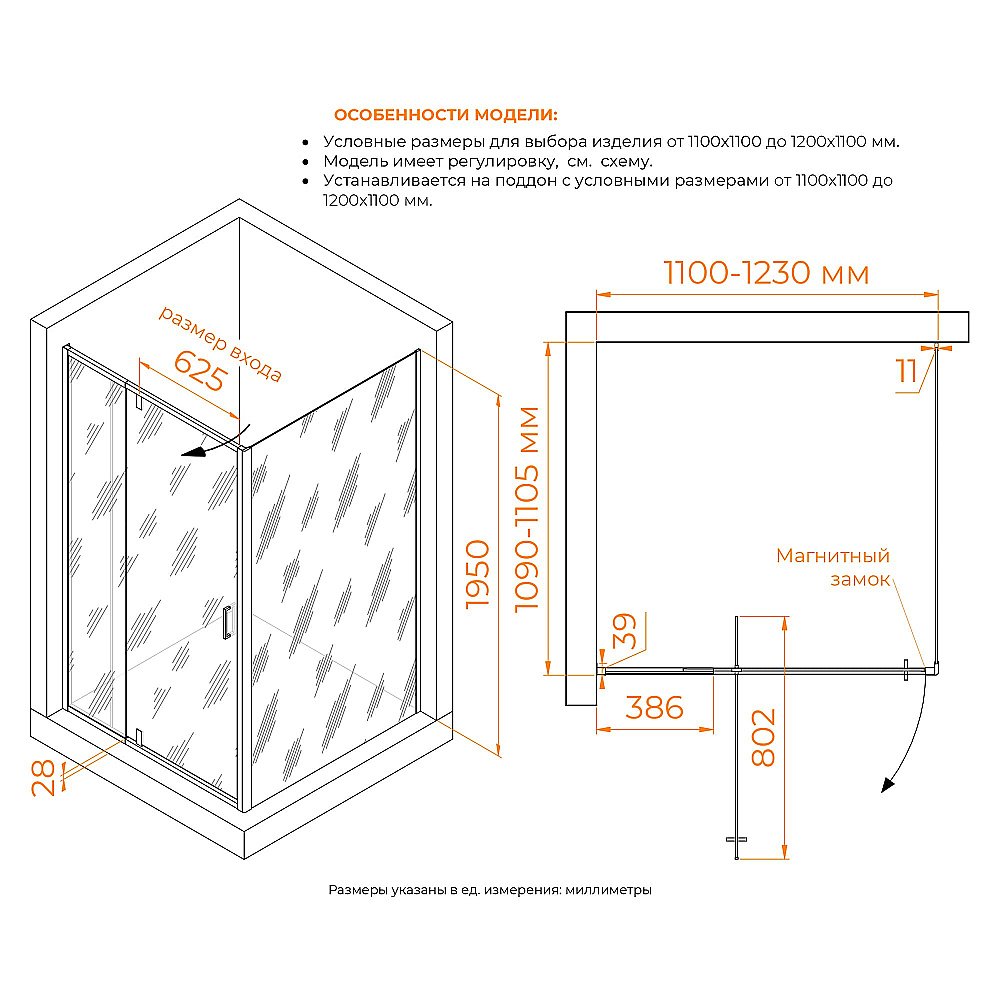 ОСОБЕННОСТИ МОДЕЛИ:

• Условные размеры для выбора изделия от 1100x1100 до 1200x1100 мм.
• Модель имеет регулировку, см. схему.
• Устанавливается на поддон с условными размерами от 1100x1100 до 1200x1100 мм.

размер входа
625
1950
28
1100-1230 мм
11
1090-1105 мм
Магнитный замок
39
386
802

Размеры указаны в ед. измерения: миллиметры