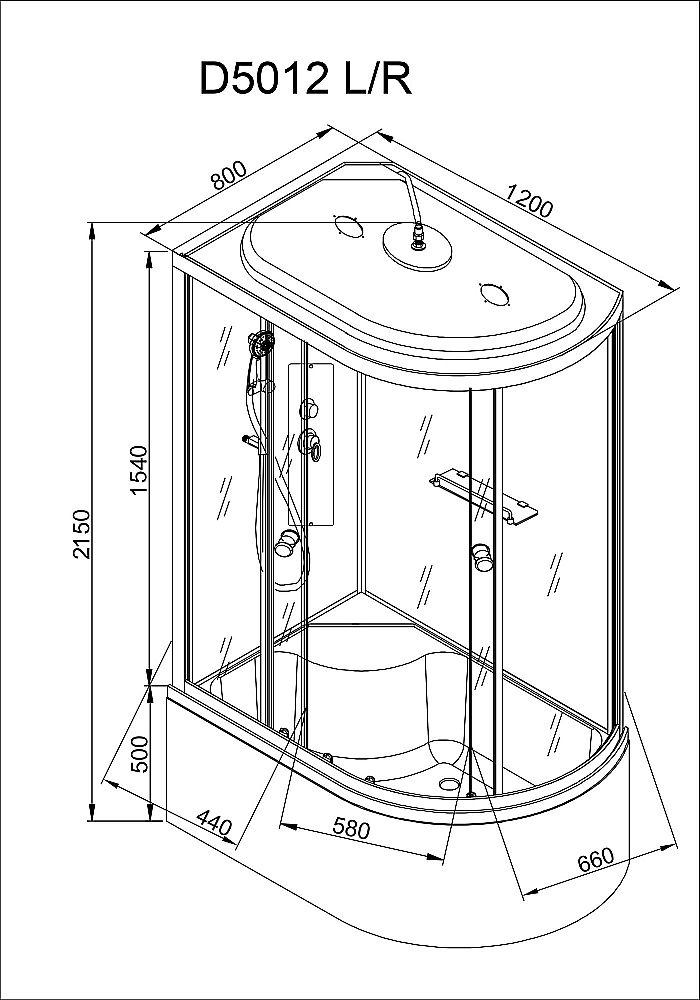 D5012 L/R

800

1200

2150

1540

500

440

580

660