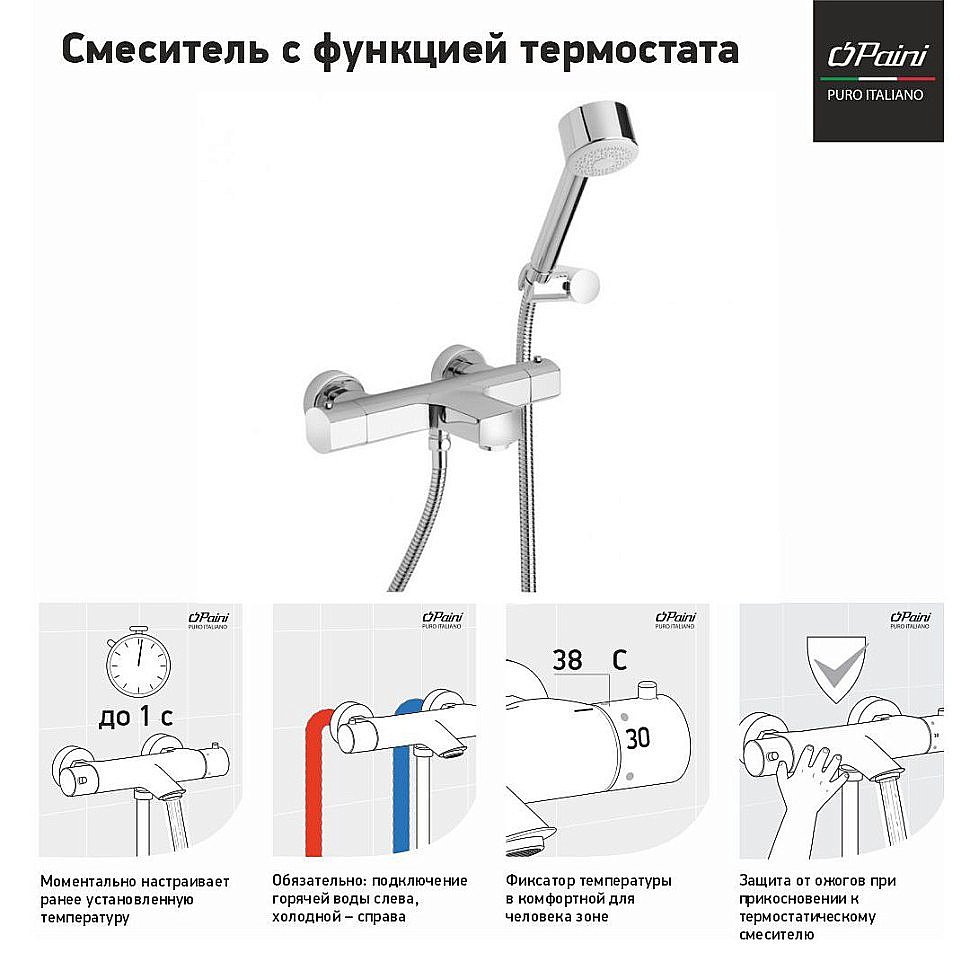 Смеситель с функцией термостата

Paini
PURO ITALIANO

Paini
PURO ITALIANO

до 1 с

Моментально настраивает ранее установленную температуру

Paini
PURO ITALIANO

Обязательно: подключение горячей воды слева, холодной – справа

Paini
PURO ITALIANO

38 C

30

Фиксатор температуры в комфортной для человека зоне

Paini
PURO ITALIANO

Защита от ожогов при прикосновении к термостатическому смесителю