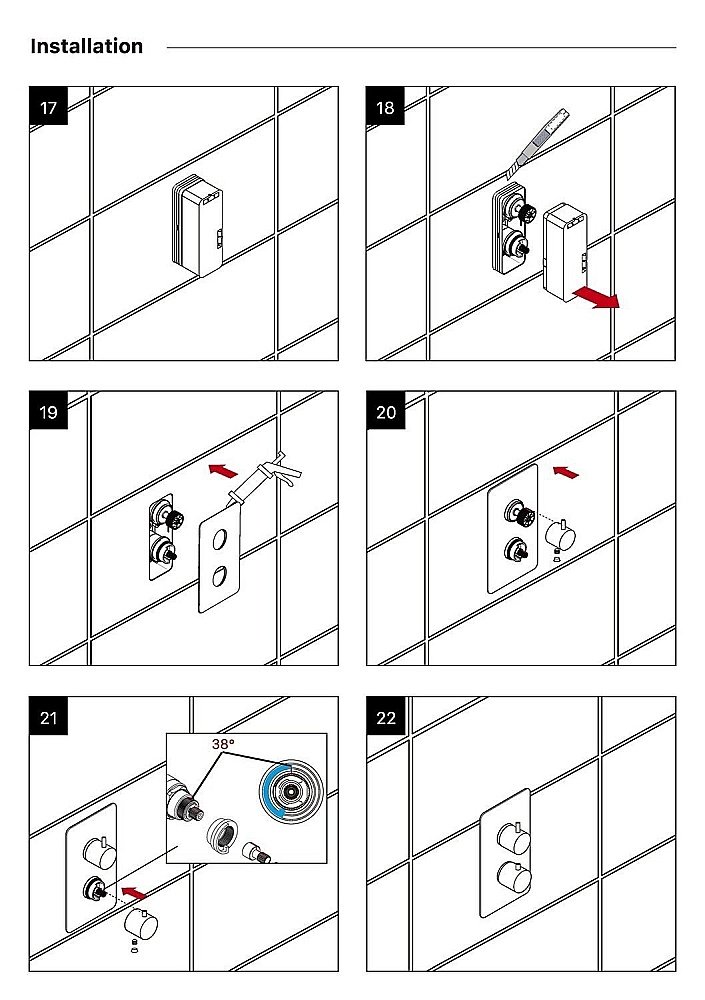 Installation

17

18

19

20

21

38°

22