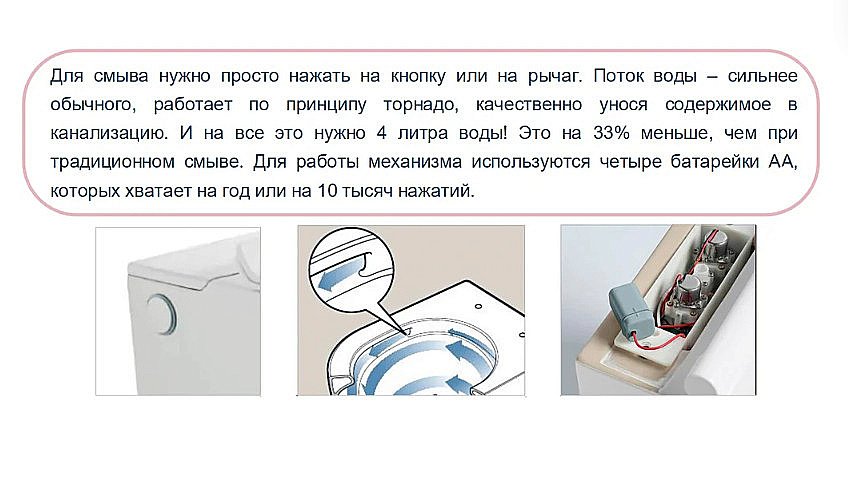 Для смыва нужно просто нажать на кнопку или на рычаг. Поток воды – сильнее обычного, работает по принципу торнадо, качественно унося содержимое в канализацию. И на все это нужно 4 литра воды! Это на 33% меньше, чем при традиционном смыве. Для работы механизма используются четыре батарейки АА, которых хватает на год или на 10 тысяч нажатий.