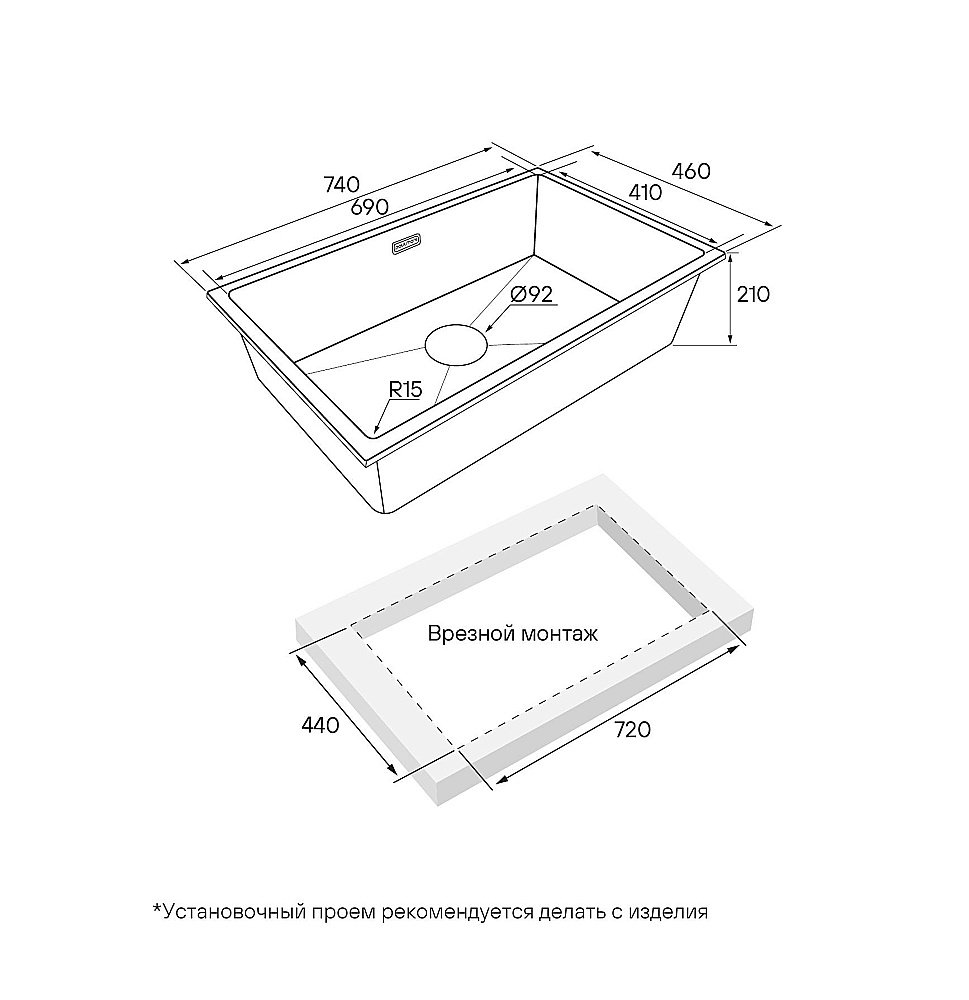 740
690
460
410
210
Ø92
R15

Врезной монтаж
440
720

*Установочный проем рекомендуется делать с изделия