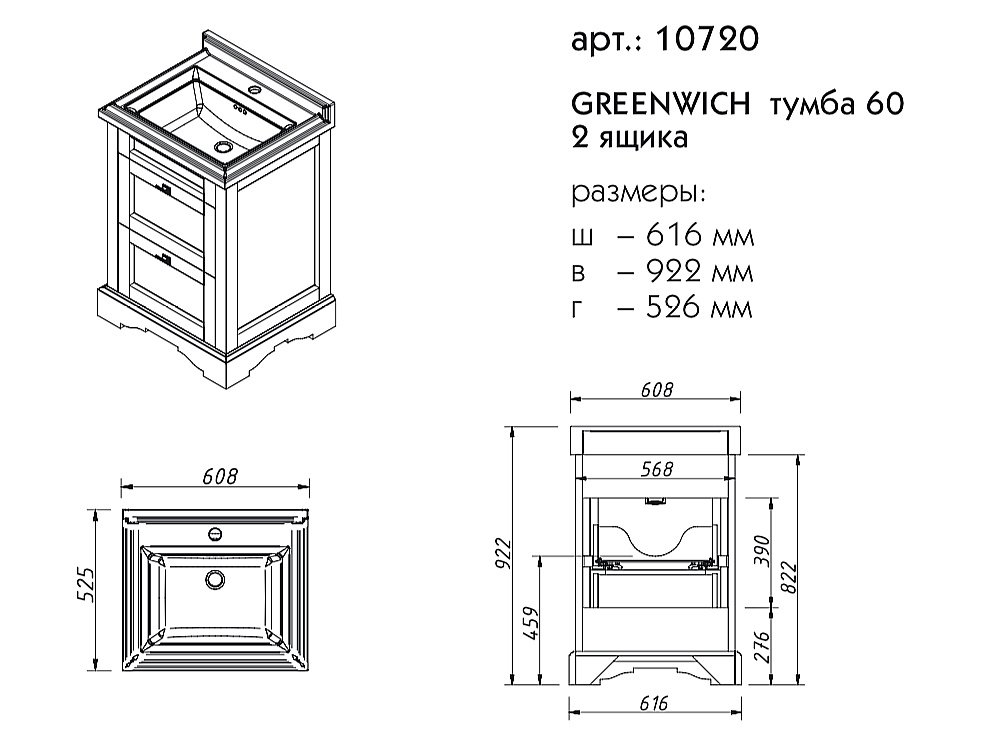 арт.: 10720

GREENWICH тумба 60
2 ящика

размеры:
ш – 616 мм
в – 922 мм
г – 526 мм

608

525

608

568

922

459

390

822

276

616