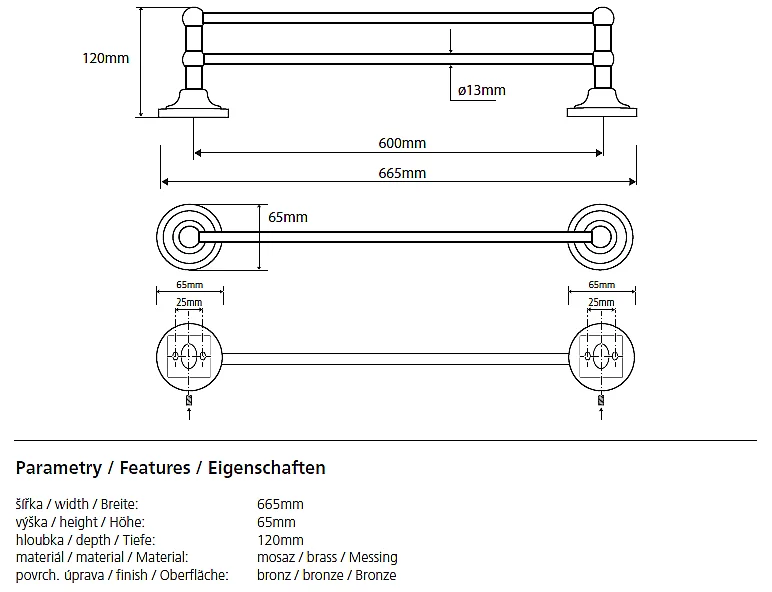 120mm

ø13mm

600mm

665mm

65mm

65mm

25mm

65mm

25mm

Parametry / Features / Eigenschaften

| | |
|---|---|
| šířka / width / Breite: | 665mm |
| výška / height / Höhe: | 65mm |
| hloubka / depth / Tiefe: | 120mm |
| materiál / material / Material: | mosaz / brass / Messing |
| povrch. úprava / finish / Oberfläche: | bronz / bronze / Bronze |