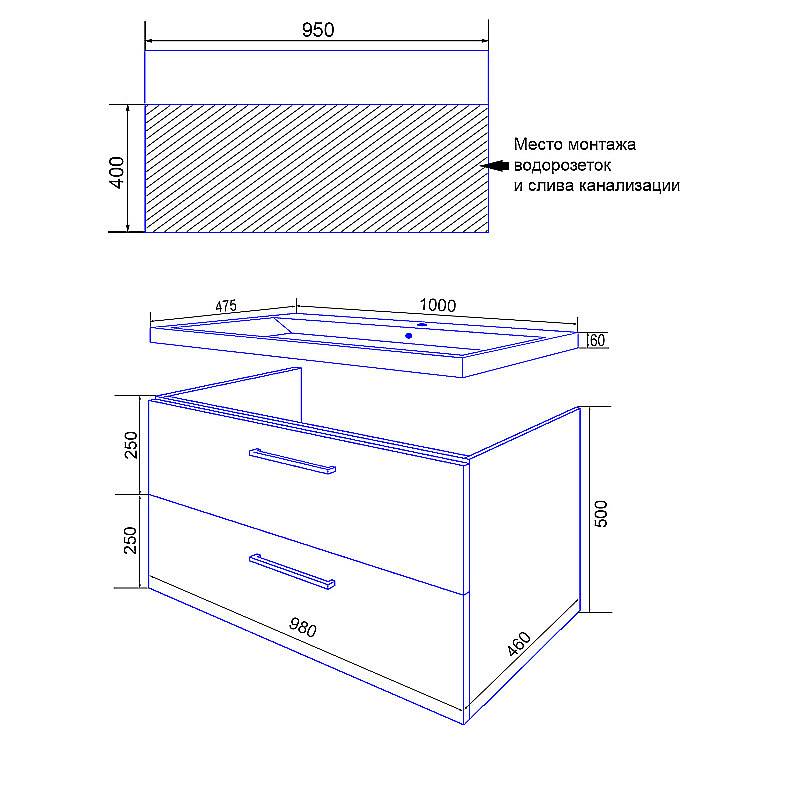 950

400

Место монтажа водорозеток и слива канализации

475

1000

60

250

250

500

980

460