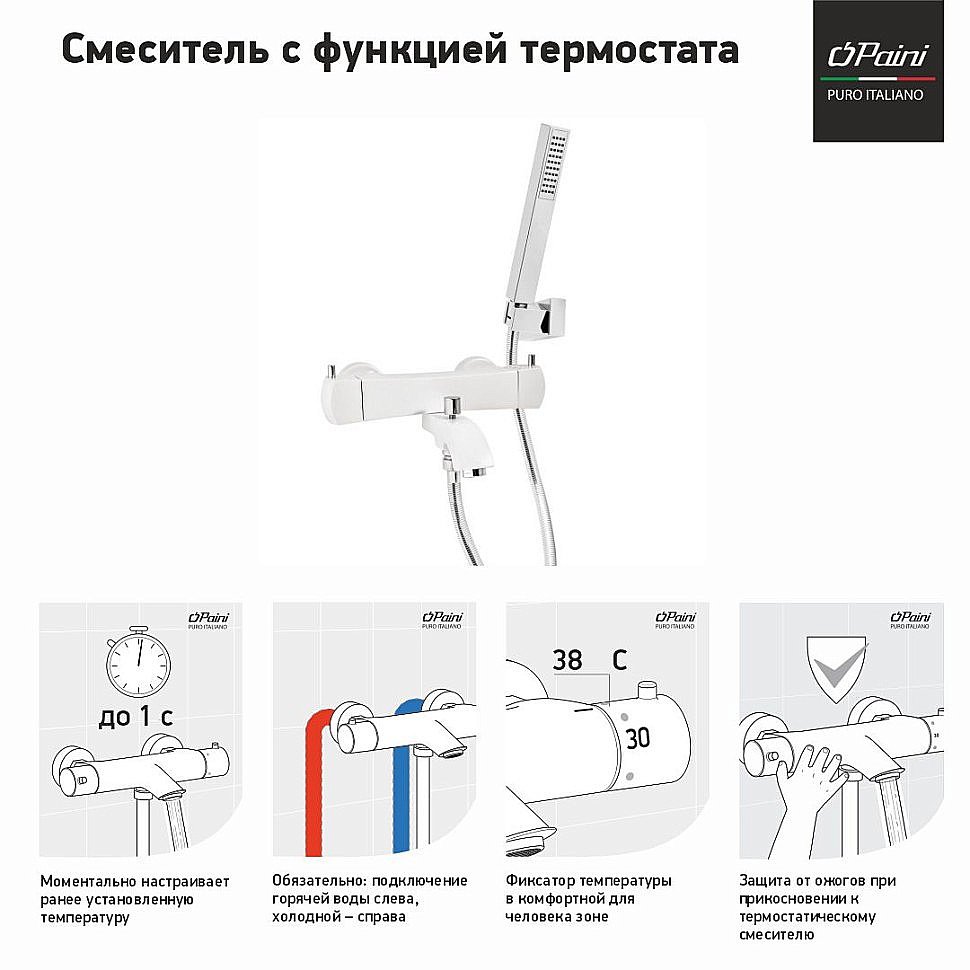 Смеситель с функцией термостата

Paini
PURO ITALIANO

Paini
PURO ITALIANO

до 1 с

Моментально настраивает ранее установленную температуру

Paini
PURO ITALIANO

Обязательно: подключение горячей воды слева, холодной – справа

Paini
PURO ITALIANO

38 C

30

Фиксатор температуры в комфортной для человека зоне

Paini
PURO ITALIANO

Защита от ожогов при прикосновении к термостатическому смесителю