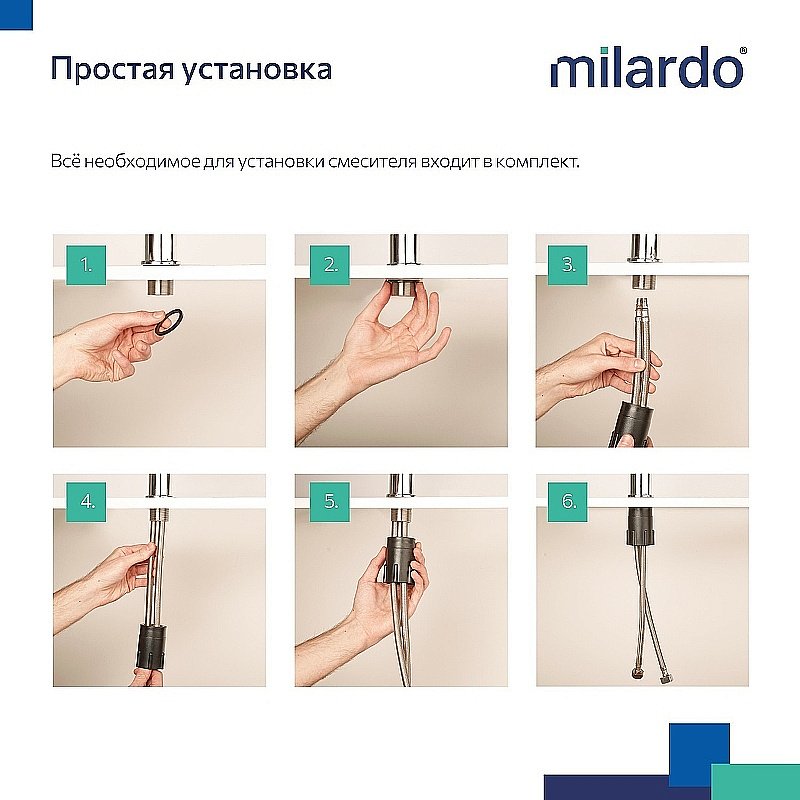 Простая установка

milardo®

Всё необходимое для установки смесителя входит в комплект.

1.

2.

3.

4.

5.

6.