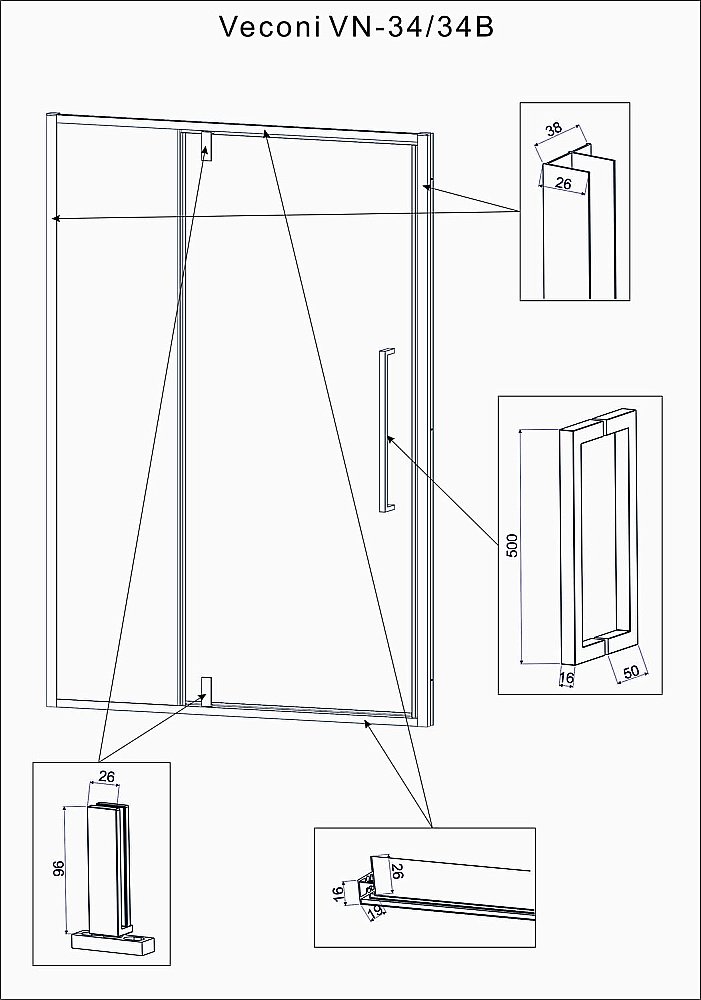 Veconi VN-34/34B

38
26

500
16
50

26
96

26
16
19