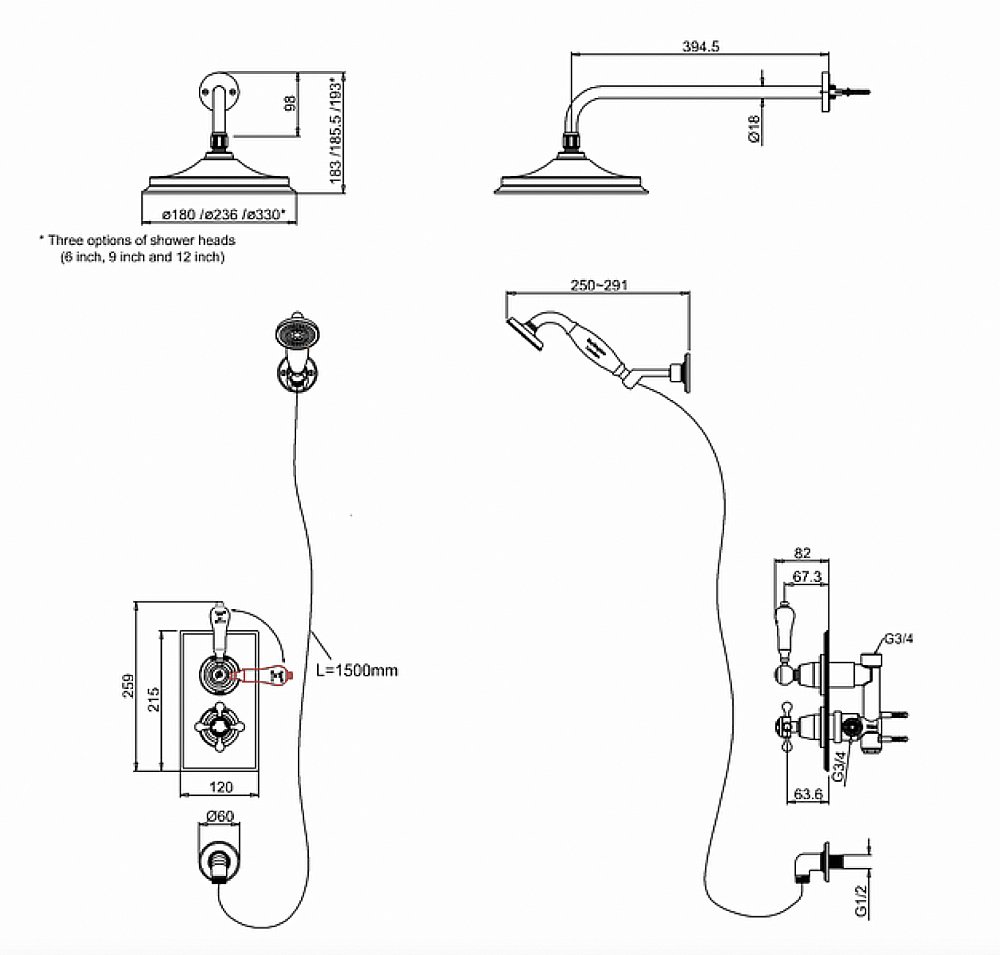 98

183 /185.5 /193*

ø180 /ø236 /ø330*

* Three options of shower heads
(6 inch, 9 inch and 12 inch)

394.5

Ø18

250~291

L=1500mm

259

215

120

Ø60

82

67.3

G3/4

G3/4

63.6

G1/2