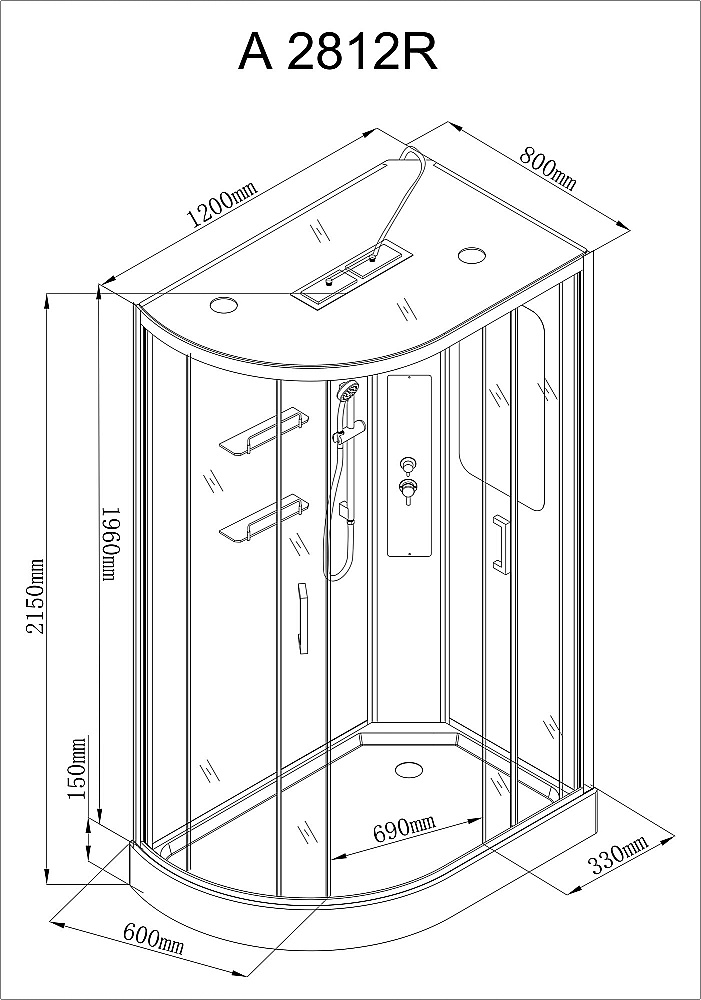 A 2812R

1200mm

800mm

2150mm

1960mm

150mm

690mm

330mm

600mm