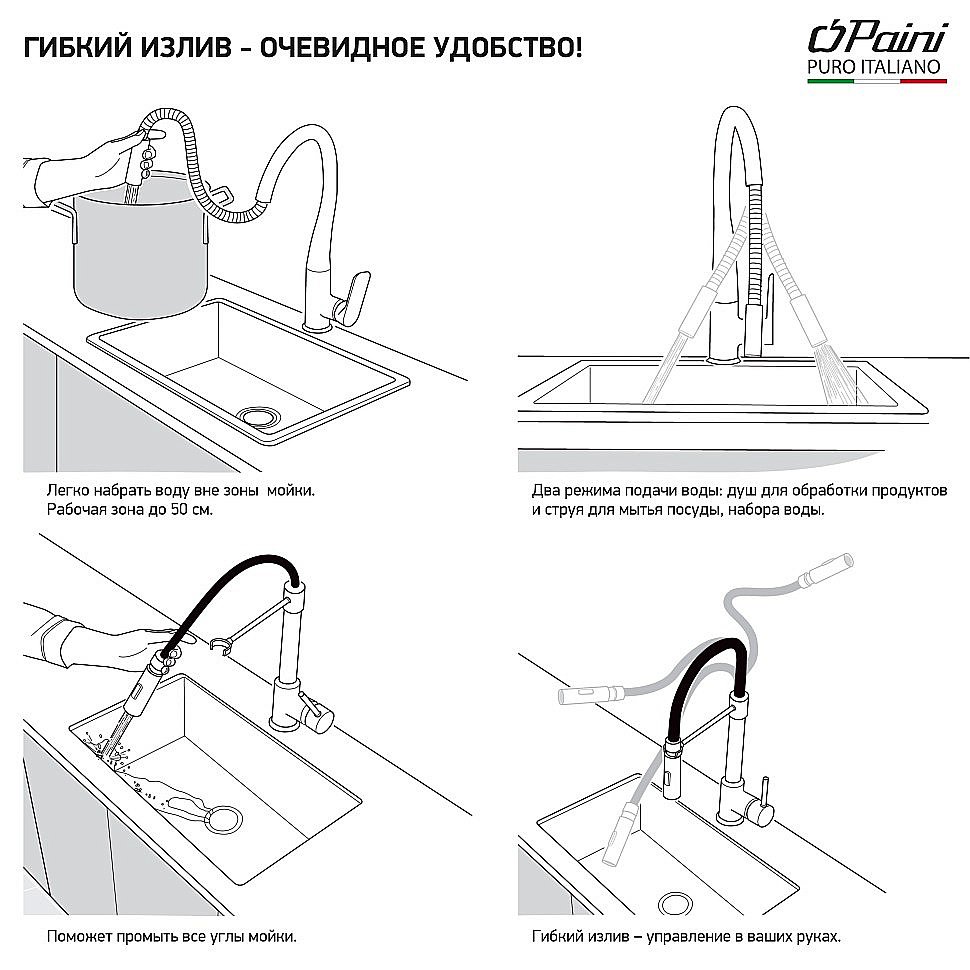 ГИБКИЙ ИЗЛИВ – ОЧЕВИДНОЕ УДОБСТВО!

Paini
PURO ITALIANO

Легко набрать воду вне зоны мойки. Рабочая зона до 50 см.

Два режима подачи воды: душ для обработки продуктов и струя для мытья посуды, набора воды.

Поможет промыть все углы мойки.

Гибкий излив – управление в ваших руках.