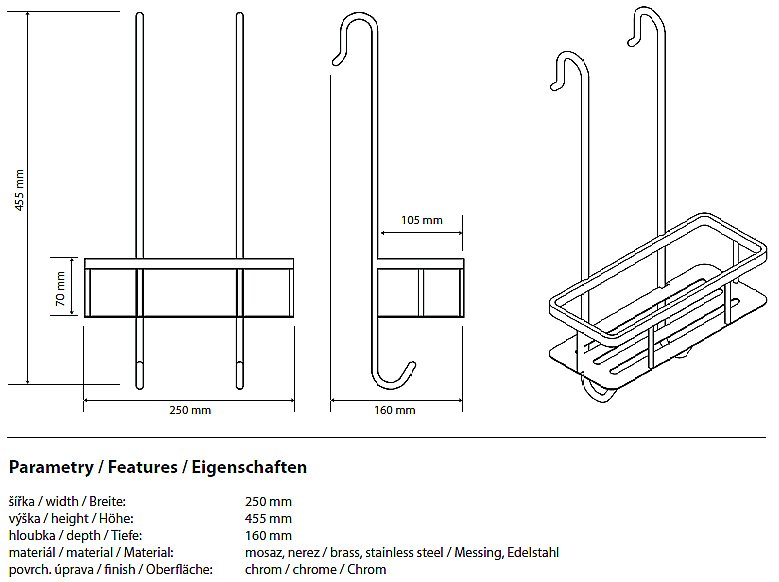 455 mm

70 mm

250 mm

105 mm

160 mm

Parametry / Features / Eigenschaften

| | |
|---|---|
| šířka / width / Breite: | 250 mm |
| výška / height / Höhe: | 455 mm |
| hloubka / depth / Tiefe: | 160 mm |
| materiál / material / Material: | mosaz, nerez / brass, stainless steel / Messing, Edelstahl |
| povrch. úprava / finish / Oberfläche: | chrom / chrome / Chrom |