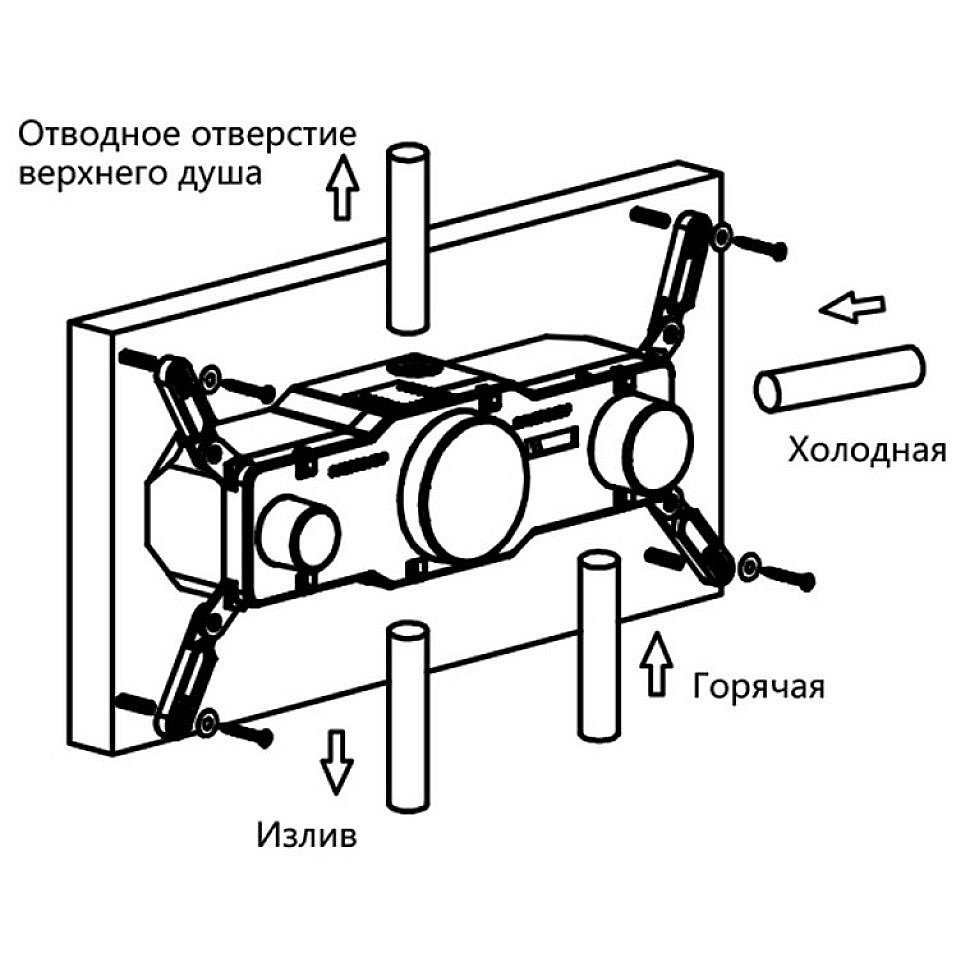 Отводное отверстие верхнего душа

Холодная

Горячая

Излив