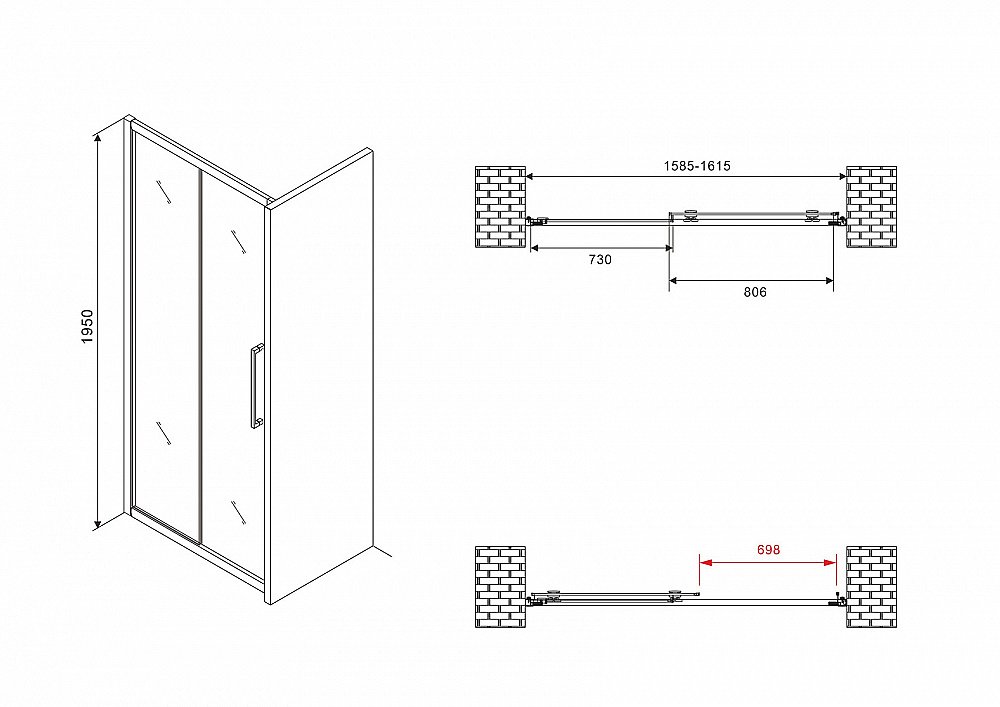 1950

1585-1615

730

806

698