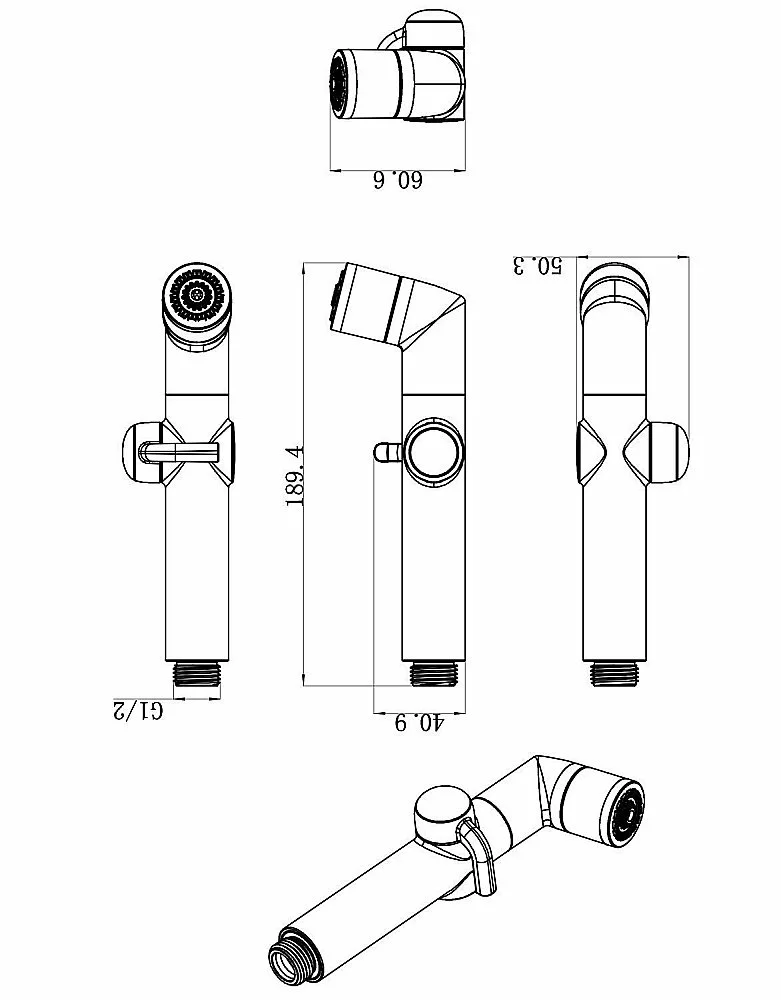 60.6

50.3

189.4

G1/2

40.9